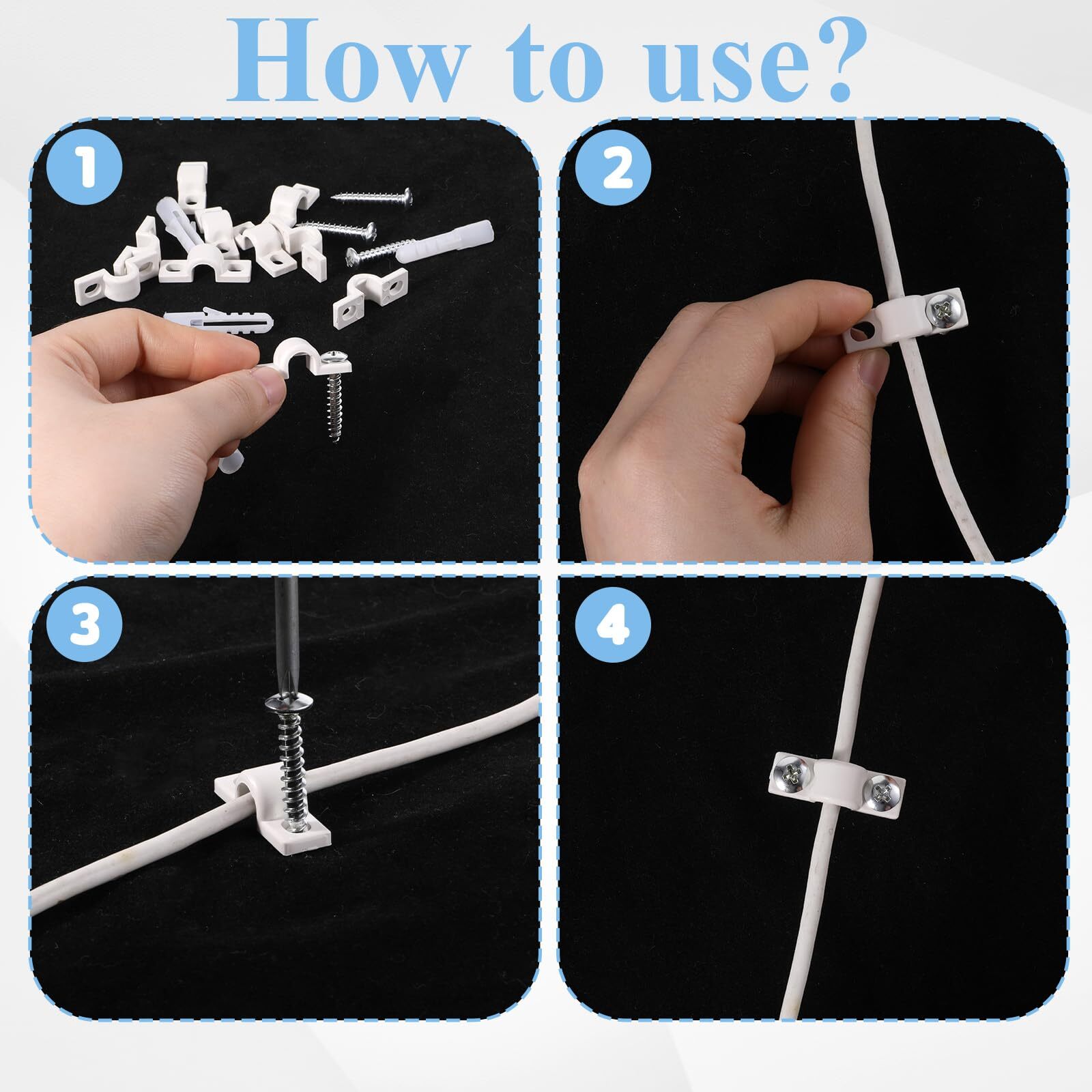 How to use?

1

2

3

4