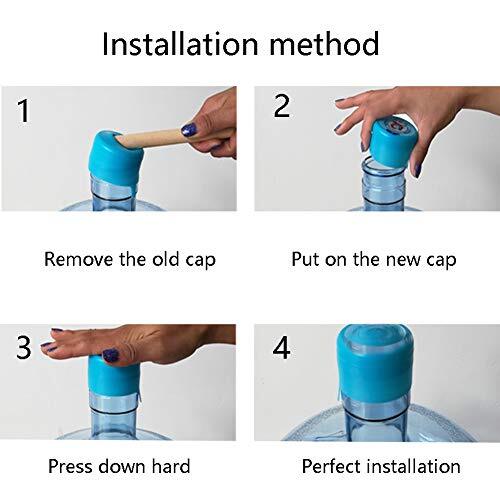 Installation method

1

Remove the old cap

2

Put on the new cap

3

Press down hard

4

Perfect installation