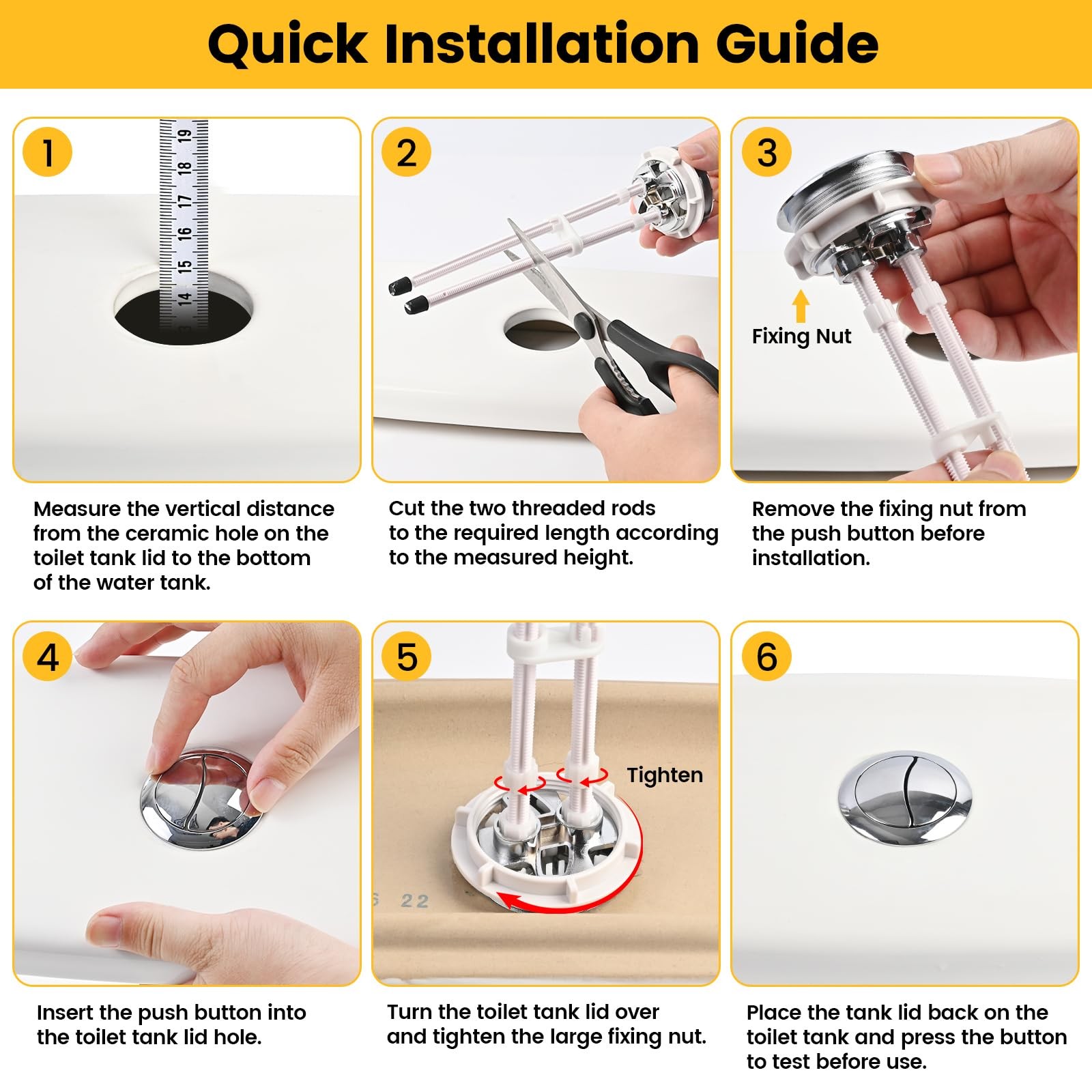 Quick Installation Guide

1

19 18 17 16 15 14

Measure the vertical distance from the ceramic hole on the toilet tank lid to the bottom of the water tank.

2

Cut the two threaded rods to the required length according to the measured height.

3

Fixing Nut

Remove the fixing nut from the push button before installation.

4

Insert the push button into the toilet tank lid hole.

5

Tighten

22

Turn the toilet tank lid over and tighten the large fixing nut.

6

Place the tank lid back on the toilet tank and press the button to test before use.