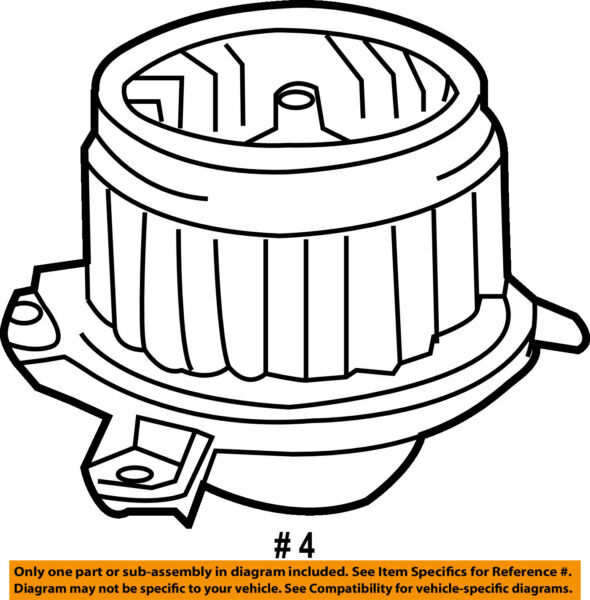 # 4

Only one part or sub-assembly in diagram included. See Item Specifics for Reference #.
Diagram may not be specific to your vehicle. See Compatibility for vehicle-specific diagrams.