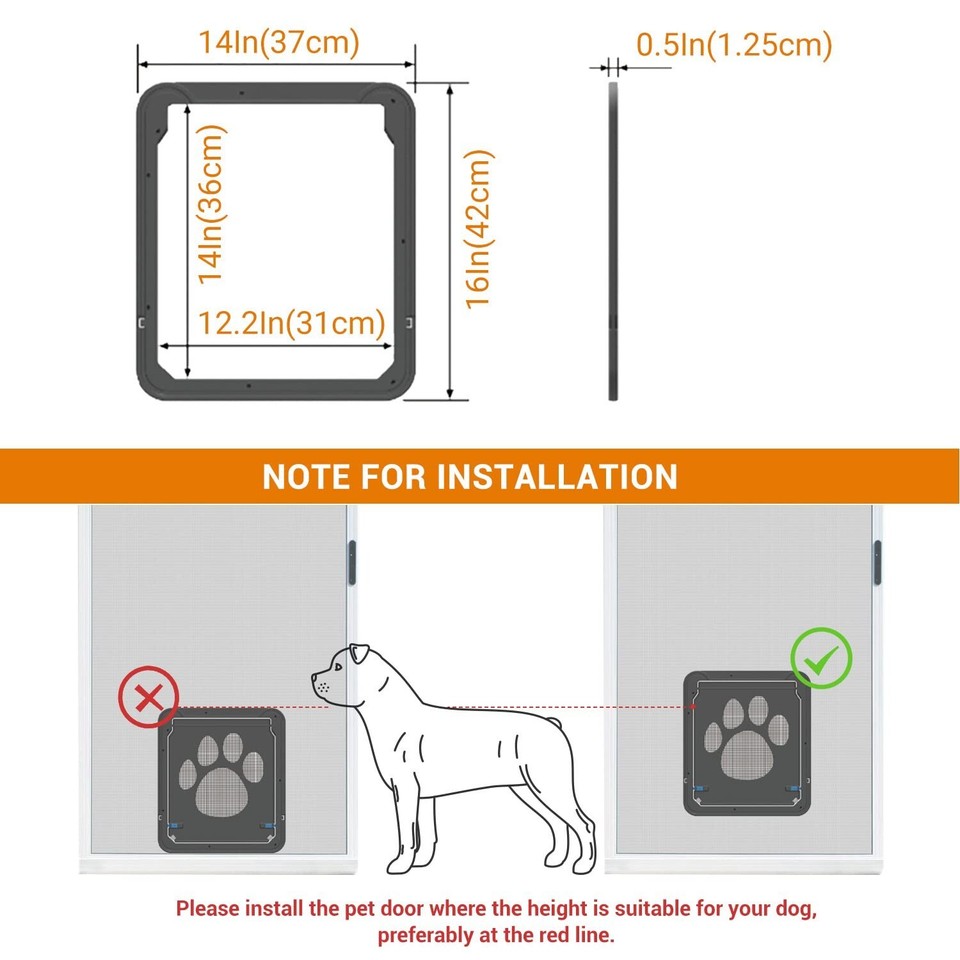 14In(37cm)

0.5In(1.25cm)

14In(36cm)

16In(42cm)

12.2In(31cm)

NOTE FOR INSTALLATION

Please install the pet door where the height is suitable for your dog, preferably at the red line.