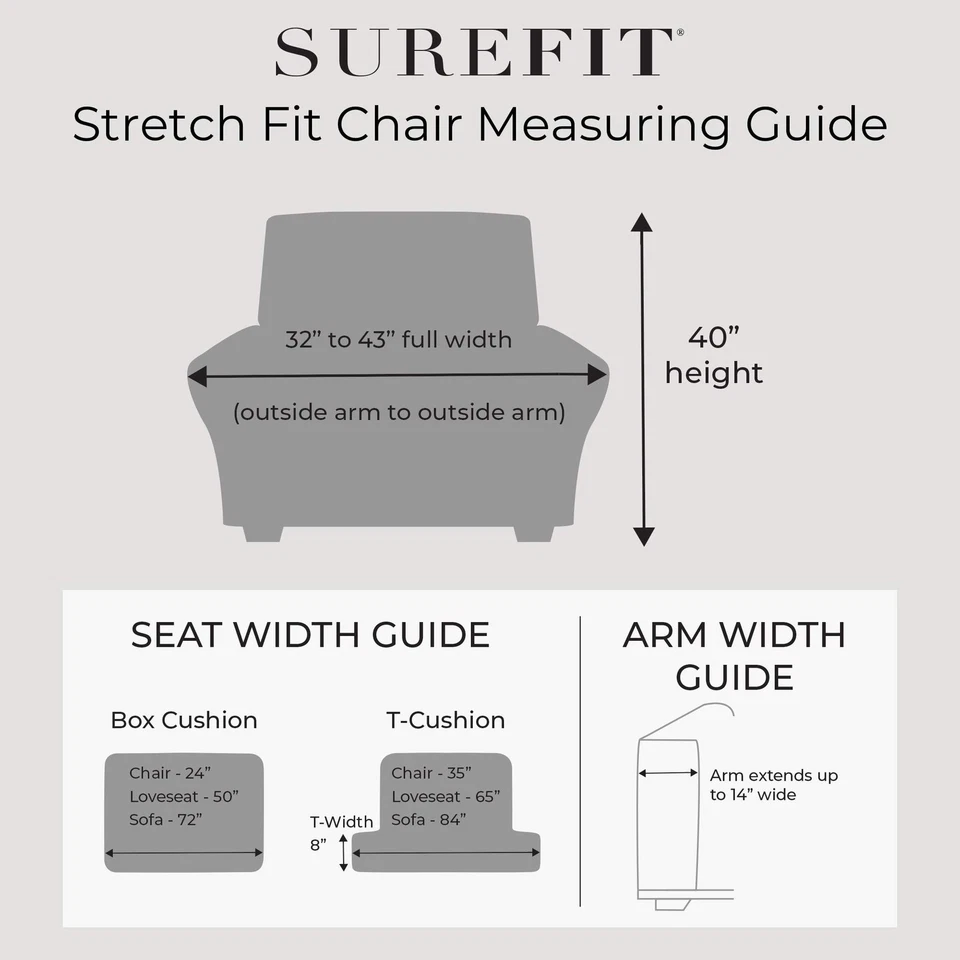 SUREFIT®
Stretch Fit Chair Measuring Guide

32” to 43” full width
(outside arm to outside arm)

40” height

SEAT WIDTH GUIDE

Box Cushion
Chair - 24”
Loveseat - 50”
Sofa - 72”

T-Cushion
Chair - 35”
Loveseat - 65”
Sofa - 84”
T-Width 8”

ARM WIDTH GUIDE

Arm extends up to 14” wide