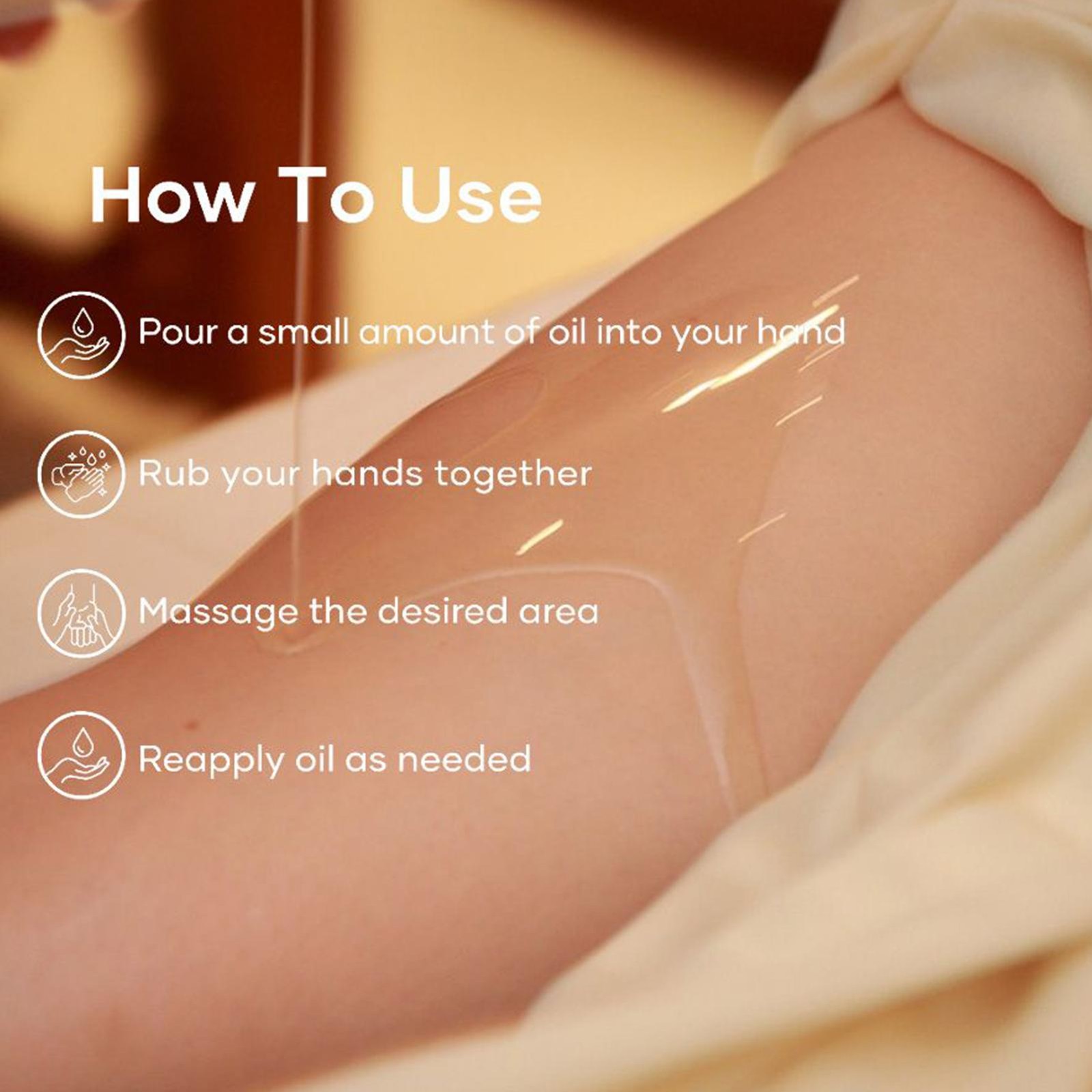 How To Use

Pour a small amount of oil into your hand

Rub your hands together

Massage the desired area

Reapply oil as needed