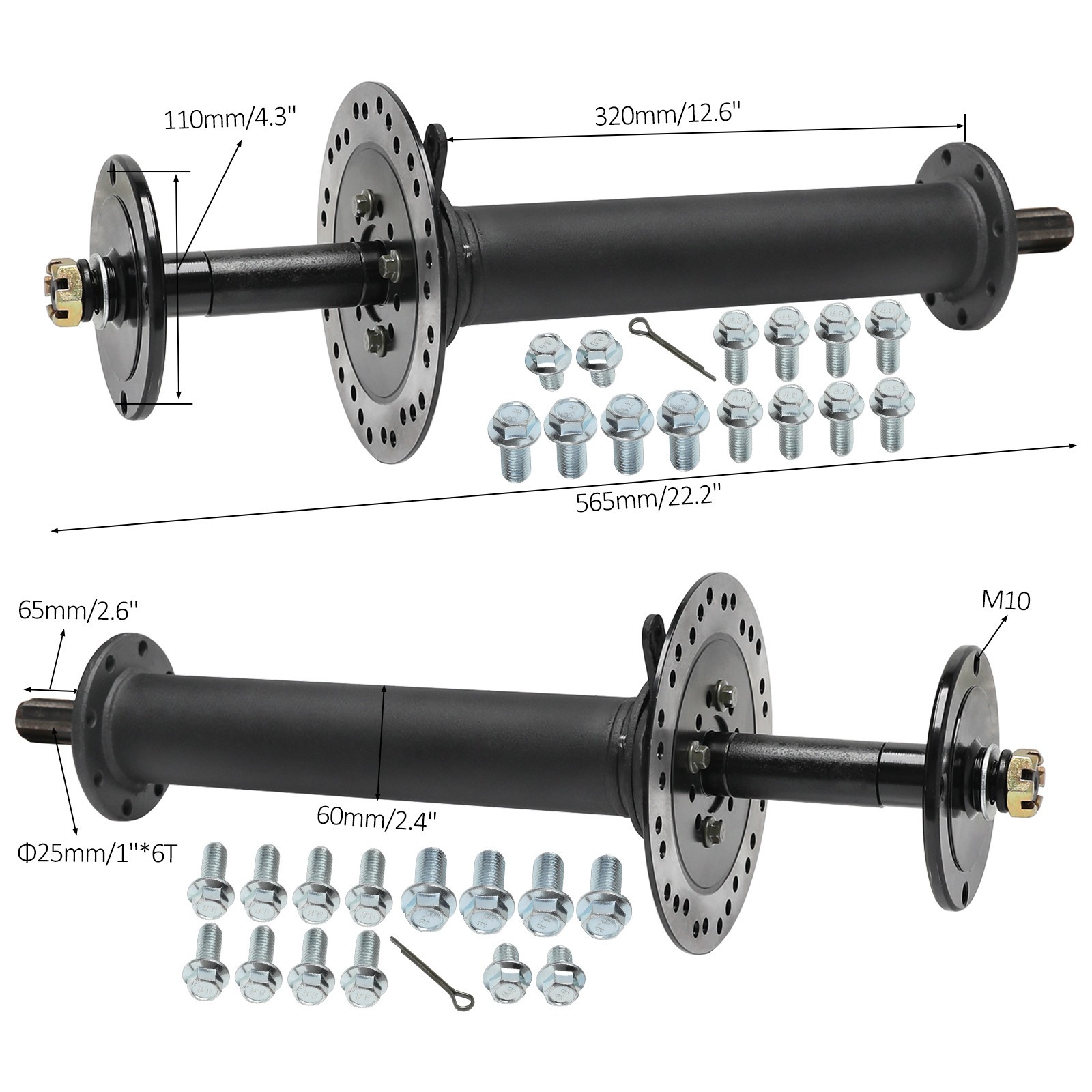 110mm/4.3"

320mm/12.6"

565mm/22.2"

65mm/2.6"

M10

60mm/2.4"

Φ25mm/1"*6T