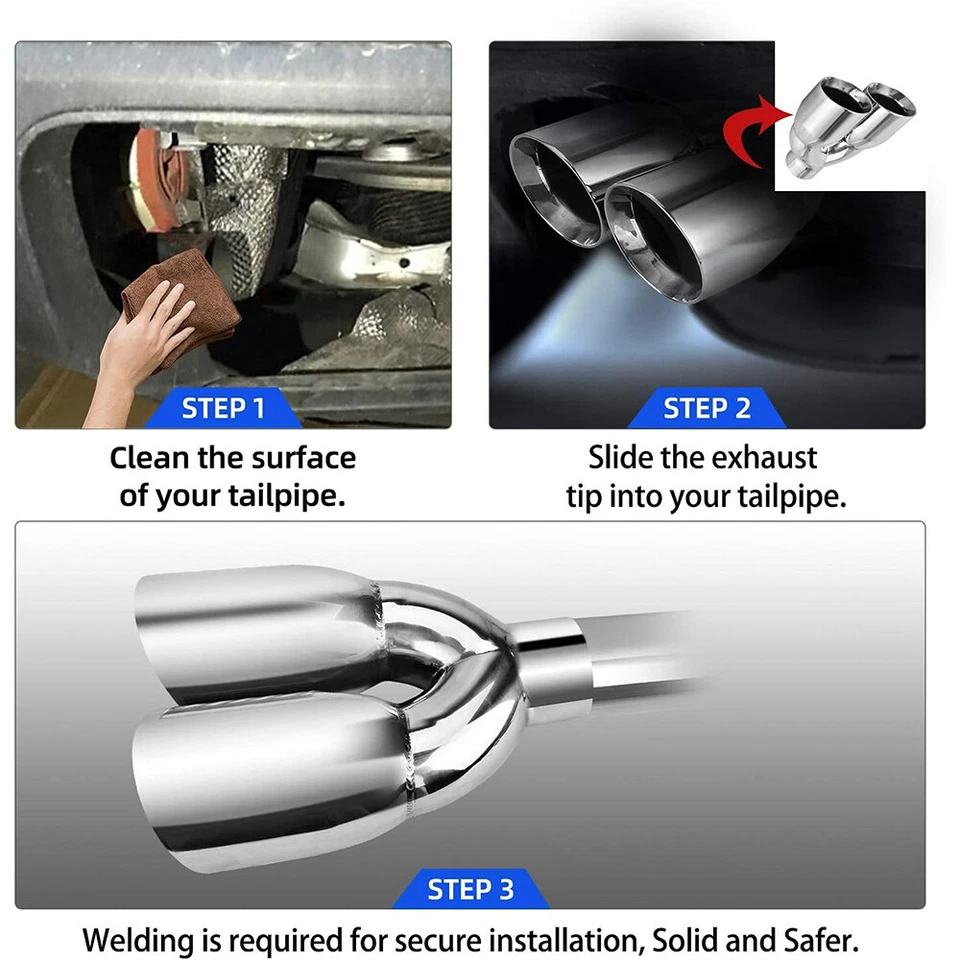 STEP 1

Clean the surface of your tailpipe.

STEP 2

Slide the exhaust tip into your tailpipe.

STEP 3

Welding is required for secure installation, Solid and Safer.