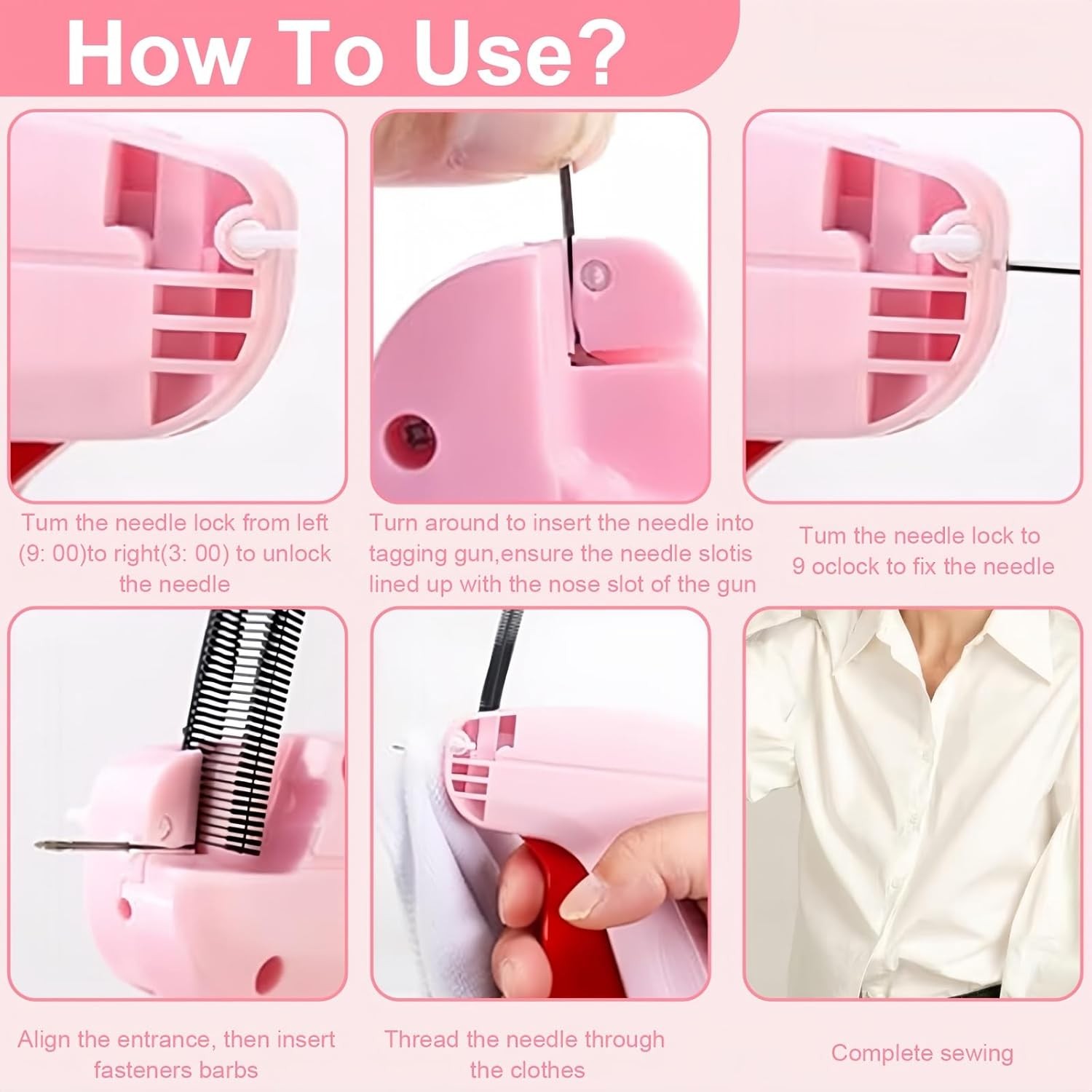 How To Use?

Tum the needle lock from left (9: 00)to right(3: 00) to unlock the needle

Turn around to insert the needle into tagging gun,ensure the needle slotis lined up with the nose slot of the gun

Tum the needle lock to 9 oclock to fix the needle

Align the entrance, then insert fasteners barbs

Thread the needle through the clothes

Complete sewing