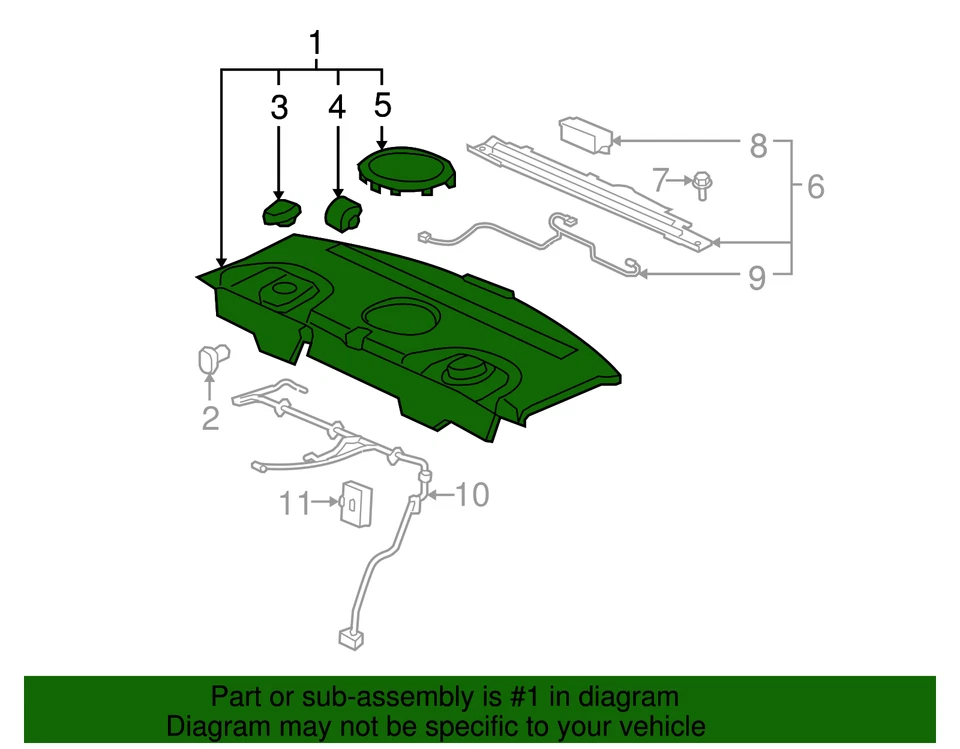 1
3
4
5
8
7
6
9
2
11
10

Part or sub-assembly is #1 in diagram
Diagram may not be specific to your vehicle