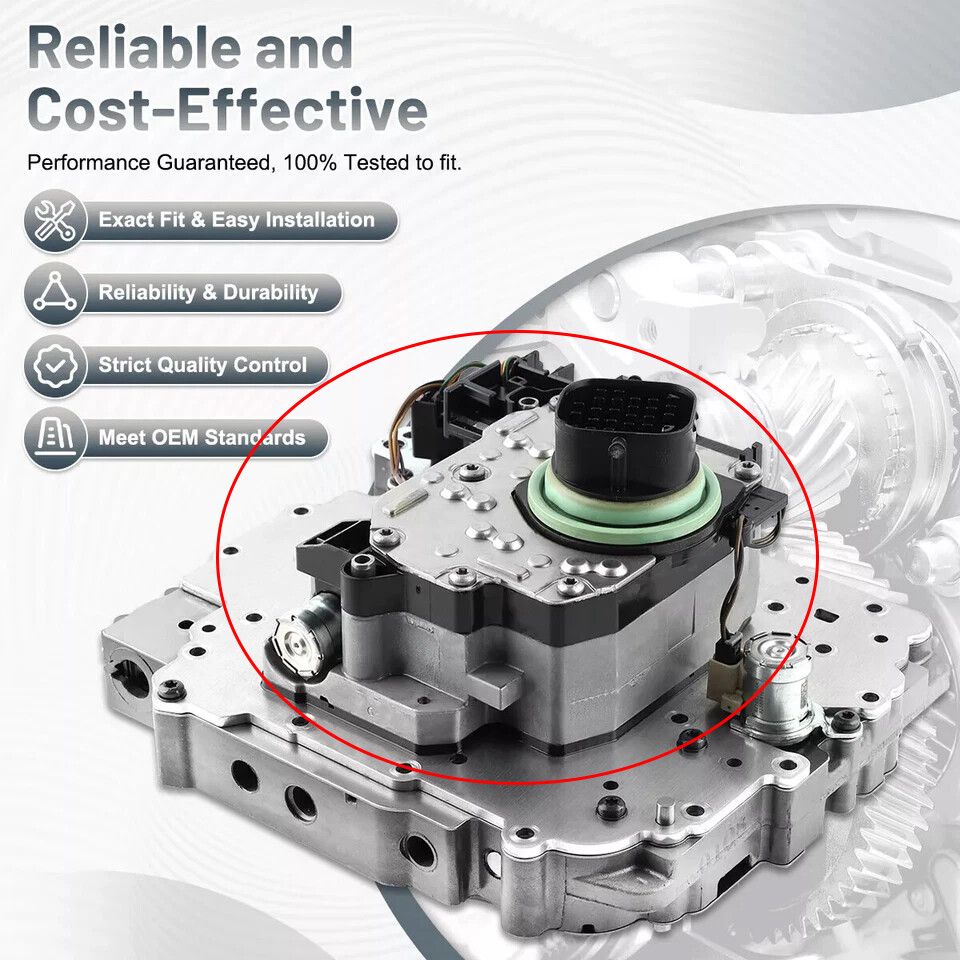 Reliable and Cost-Effective

Performance Guaranteed, 100% Tested to fit.

Exact Fit & Easy Installation

Reliability & Durability

Strict Quality Control

Meet OEM Standards