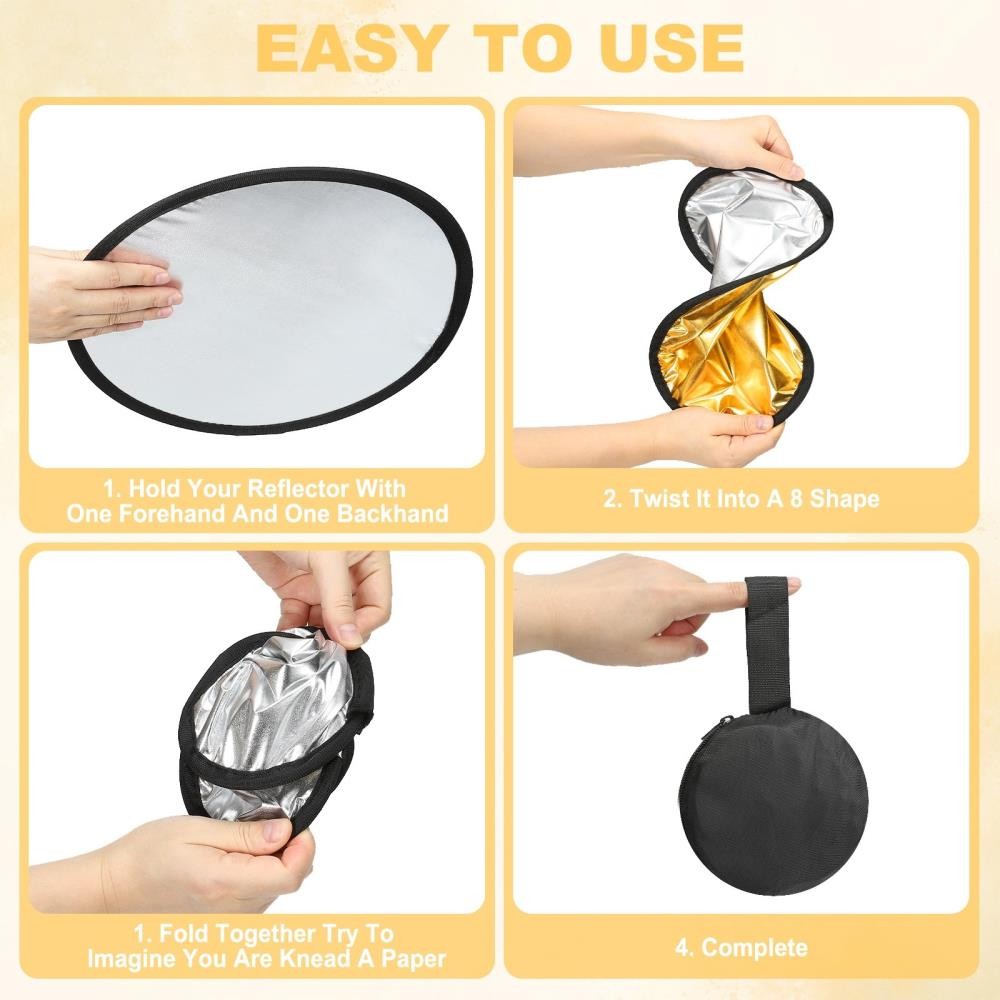 EASY TO USE

1. Hold Your Reflector With One Forehand And One Backhand

2. Twist It Into A 8 Shape

1. Fold Together Try To Imagine You Are Knead A Paper

4. Complete