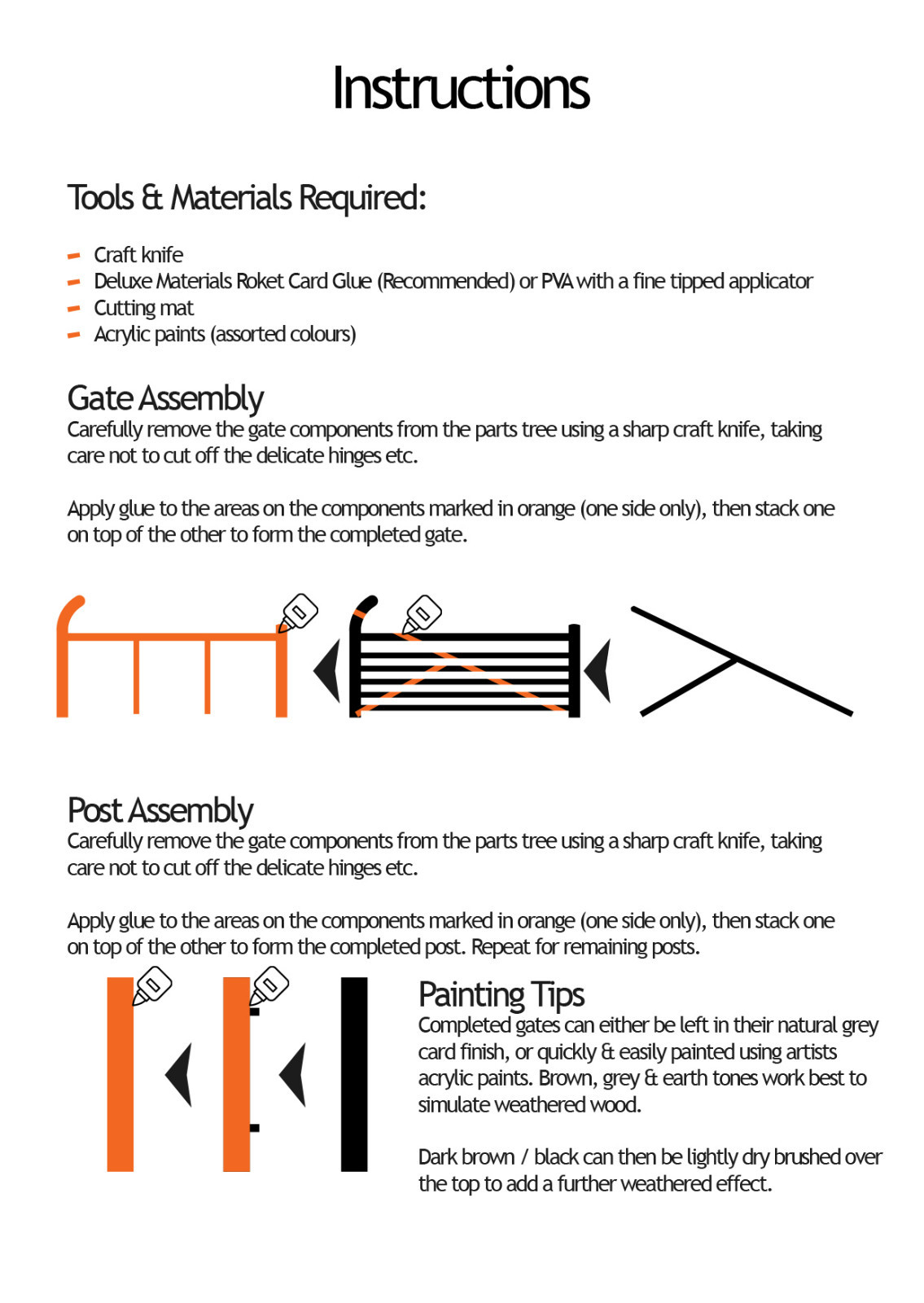 Instructions

Tools & Materials Required:

- Craft knife
- Deluxe Materials Roket Card Glue (Recommended) or PVA with a fine tipped applicator
- Cutting mat
- Acrylic paints (assorted colours)

Gate Assembly
Carefully remove the gate components from the parts tree using a sharp craft knife, taking care not to cut off the delicate hinges etc.

Apply glue to the areas on the components marked in orange (one side only), then stack one on top of the other to form the completed gate.

Post Assembly
Carefully remove the gate components from the parts tree using a sharp craft knife, taking care not to cut off the delicate hinges etc.

Apply glue to the areas on the components marked in orange (one side only), then stack one on top of the other to form the completed post. Repeat for remaining posts.

Painting Tips
Completed gates can either be left in their natural grey card finish, or quickly & easily painted using artists acrylic paints. Brown, grey & earth tones work best to simulate weathered wood.

Dark brown / black can then be lightly dry brushed over the top to add a further weathered effect.