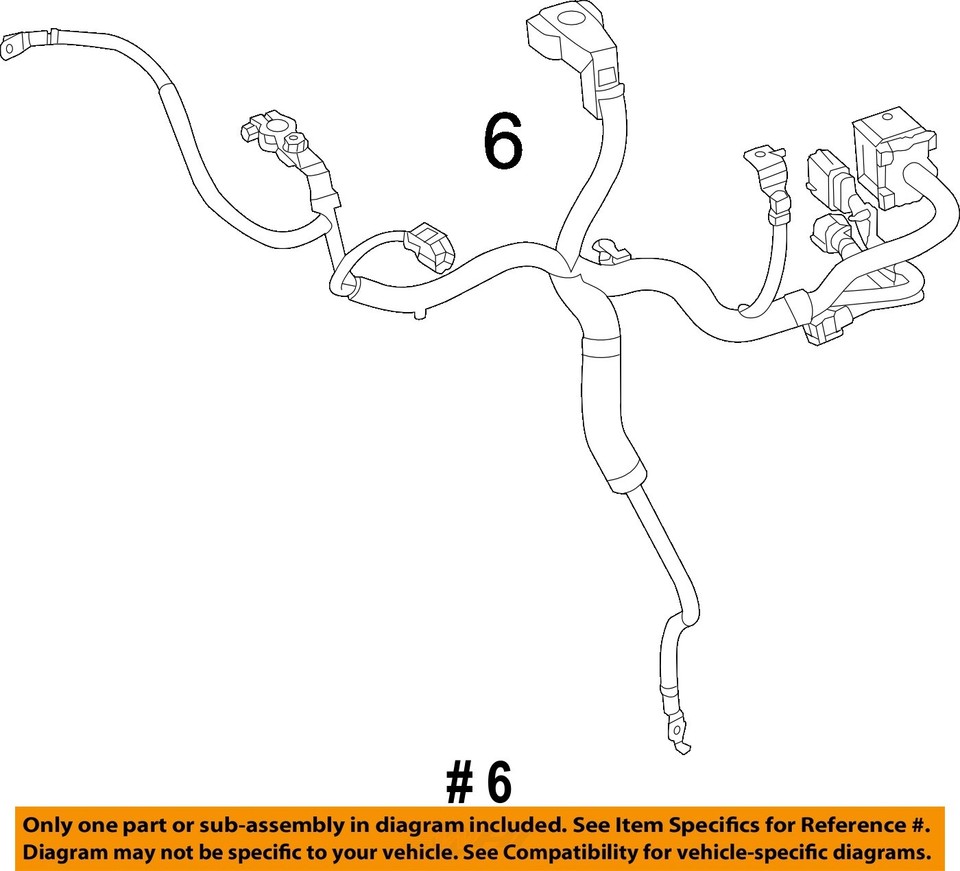 6

# 6

Only one part or sub-assembly in diagram included. See Item Specifics for Reference #. Diagram may not be specific to your vehicle. See Compatibility for vehicle-specific diagrams.