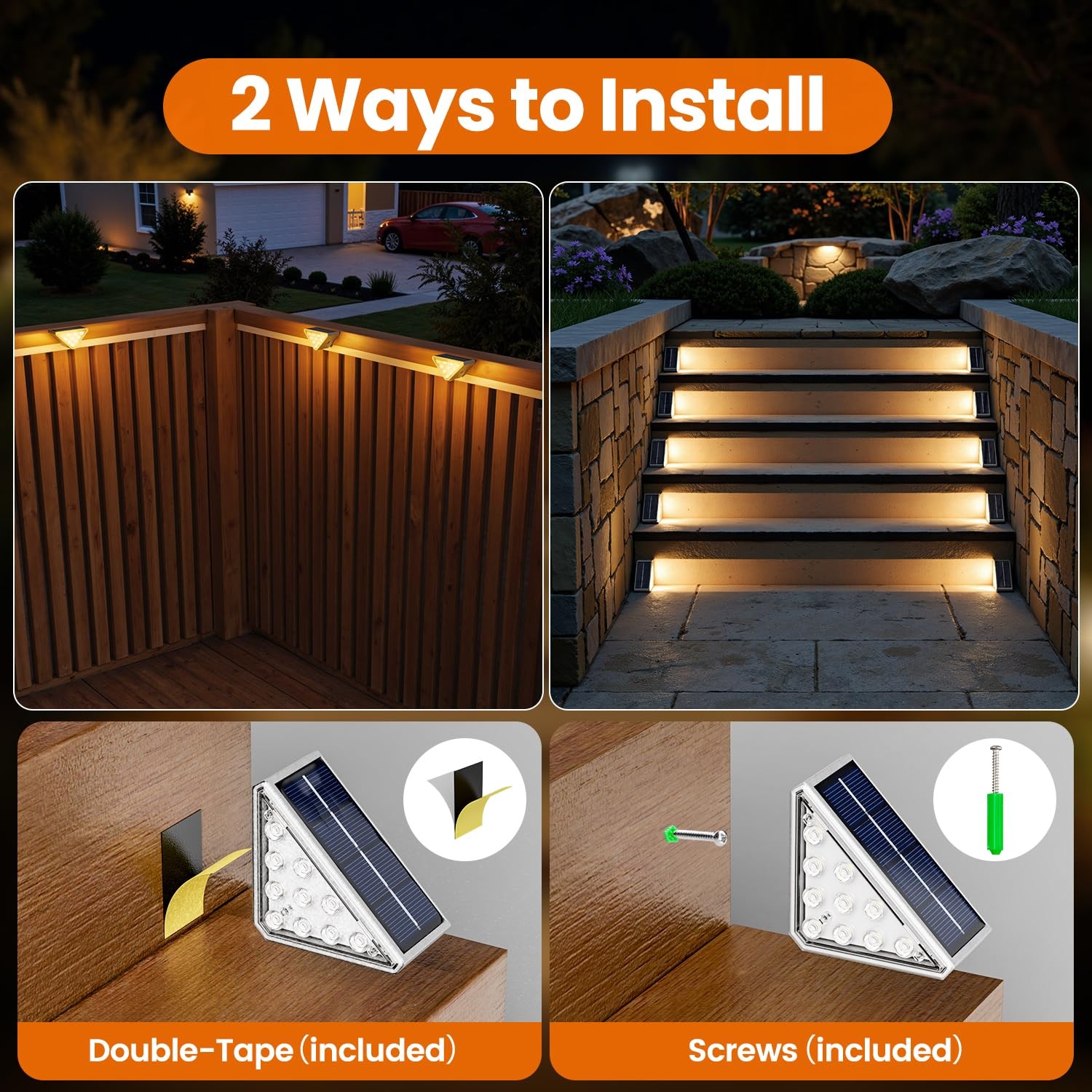 2 Ways to Install

Double-Tape (included)

Screws (included)