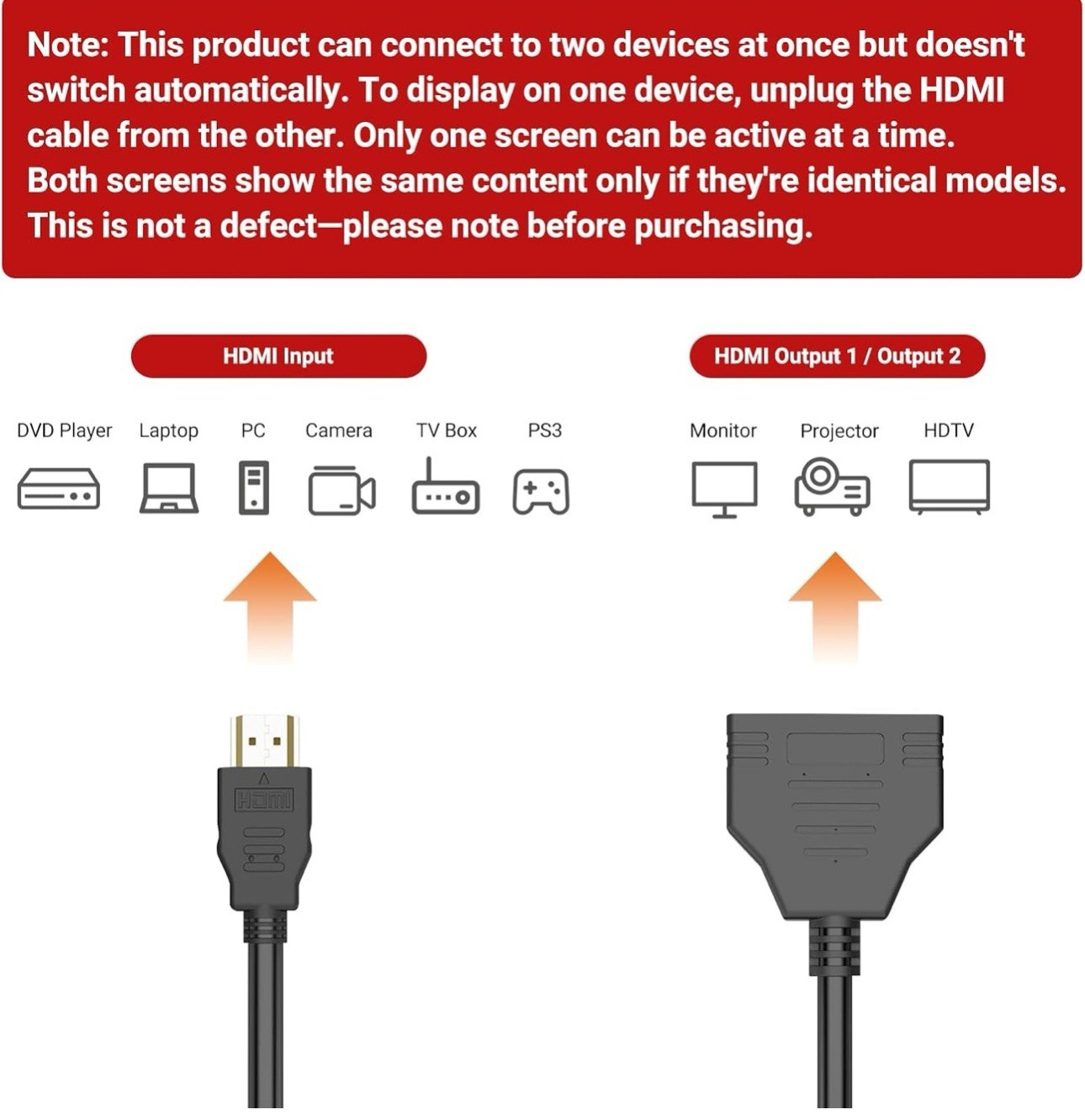 Note: This product can connect to two devices at once but doesn't switch automatically. To display on one device, unplug the HDMI cable from the other. Only one screen can be active at a time. Both screens show the same content only if they're identical models. This is not a defect—please note before purchasing.

HDMI Input

DVD Player Laptop PC Camera TV Box PS3

HDMI Output 1 / Output 2

Monitor Projector HDTV

HDMI