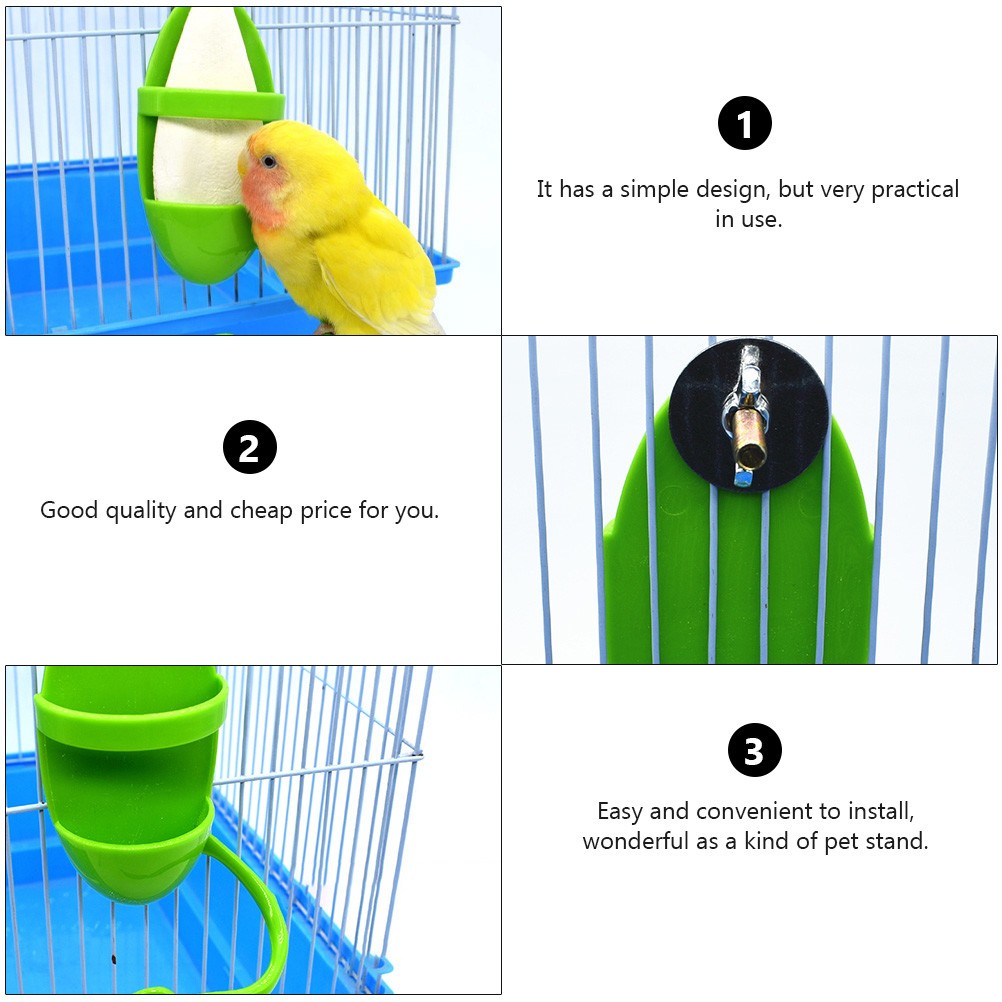 1

It has a simple design, but very practical in use.

2

Good quality and cheap price for you.

3

Easy and convenient to install, wonderful as a kind of pet stand.