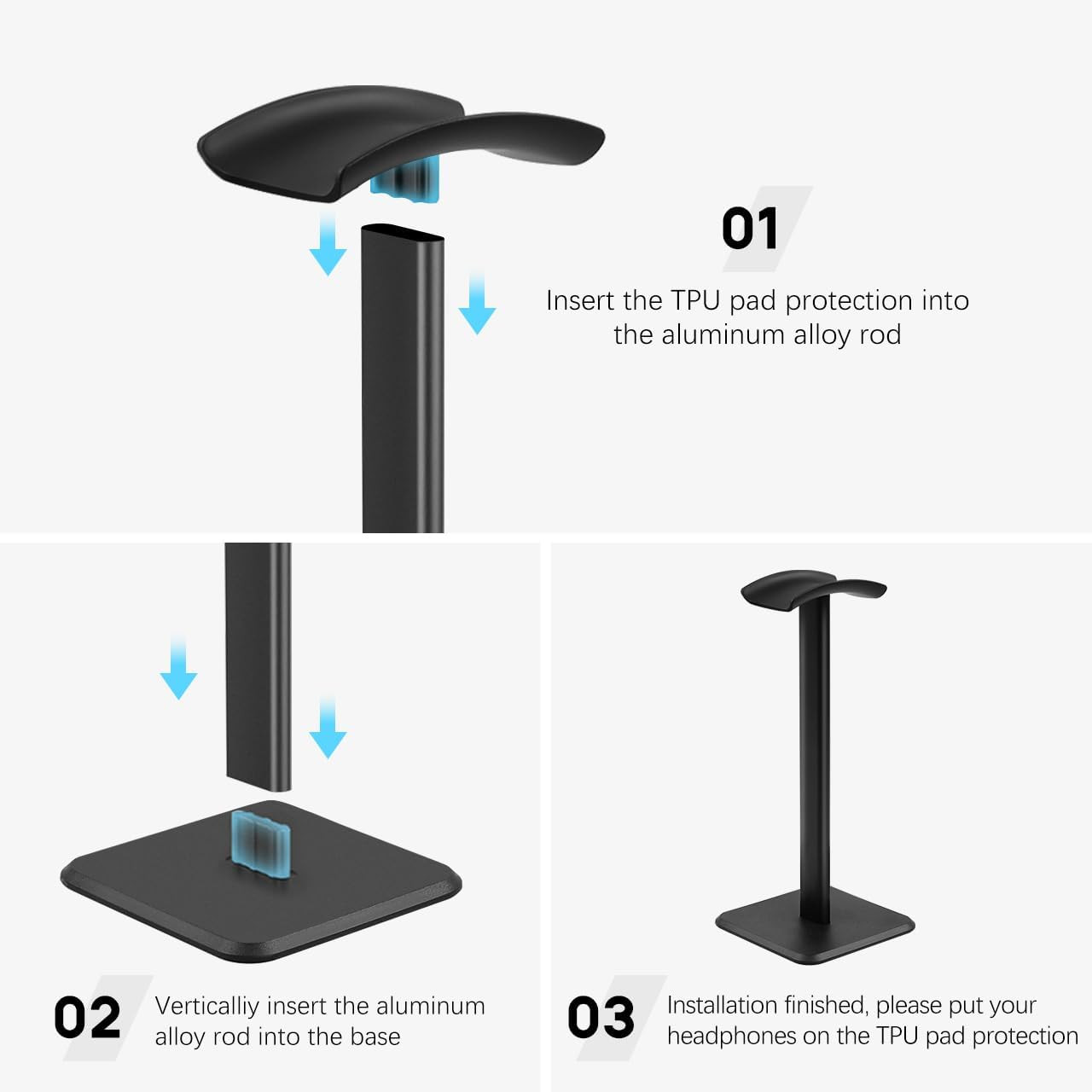 01

Insert the TPU pad protection into the aluminum alloy rod

02 Verticalliy insert the aluminum alloy rod into the base

03 Installation finished, please put your headphones on the TPU pad protection