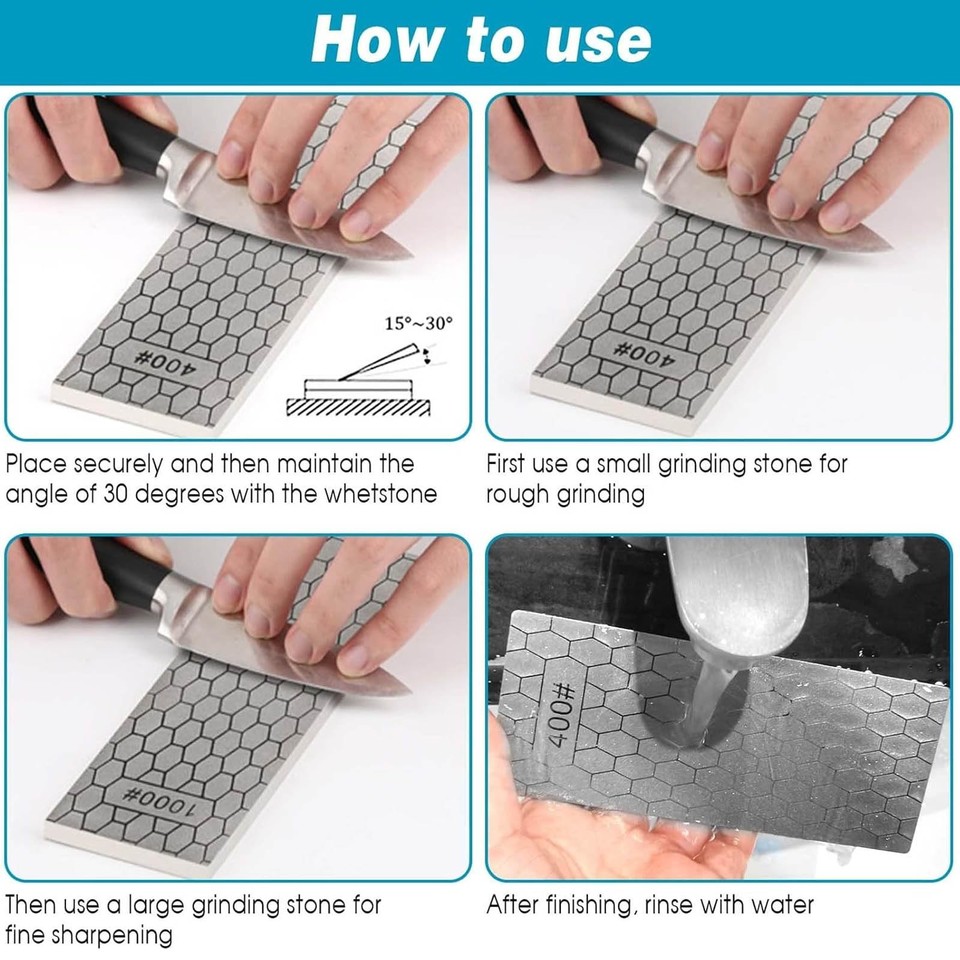 How to use

400#

15°~30°

Place securely and then maintain the angle of 30 degrees with the whetstone

400#

First use a small grinding stone for rough grinding

1000#

Then use a large grinding stone for fine sharpening

400#

After finishing, rinse with water