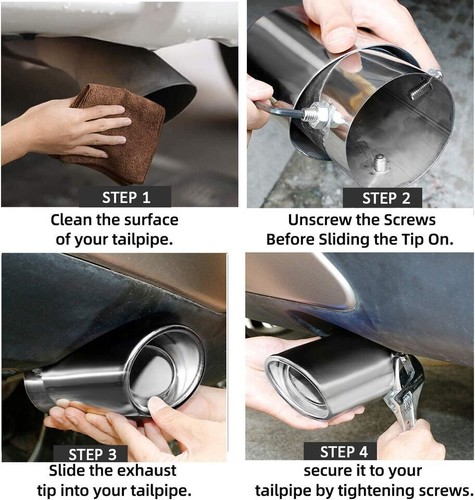 STEP 1
Clean the surface of your tailpipe.

STEP 2
Unscrew the Screws Before Sliding the Tip On.

STEP 3
Slide the exhaust tip into your tailpipe.

STEP 4
secure it to your tailpipe by tightening screws.