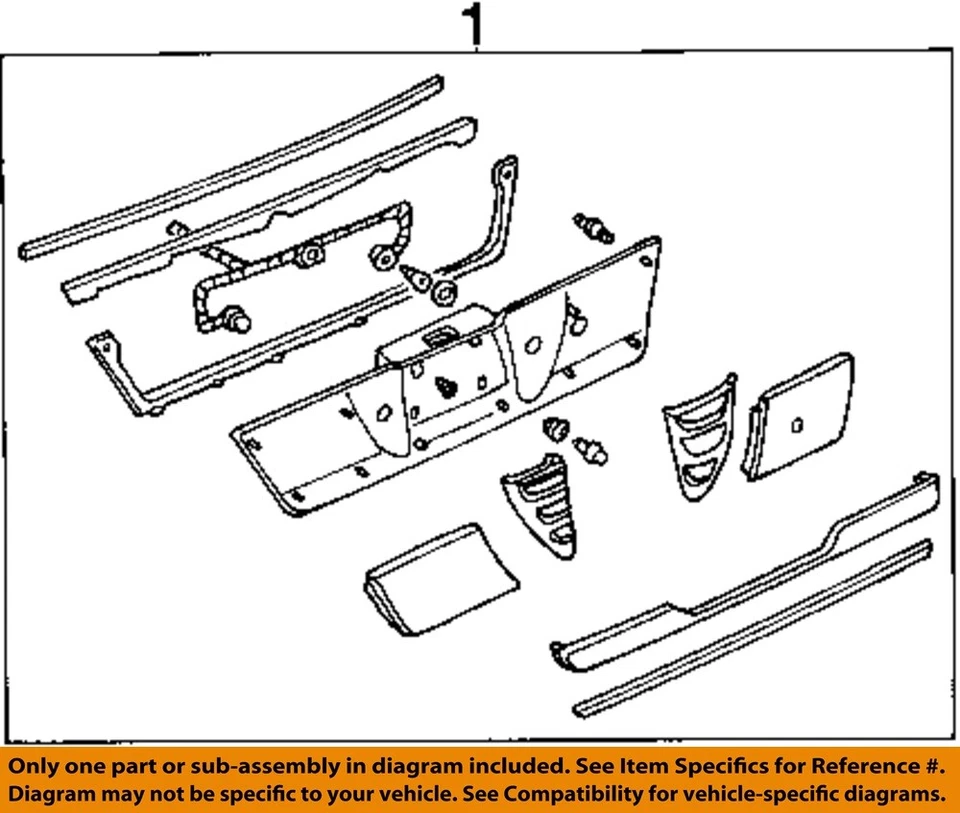 1

Only one part or sub-assembly in diagram included. See Item Specifics for Reference #. Diagram may not be specific to your vehicle. See Compatibility for vehicle-specific diagrams.