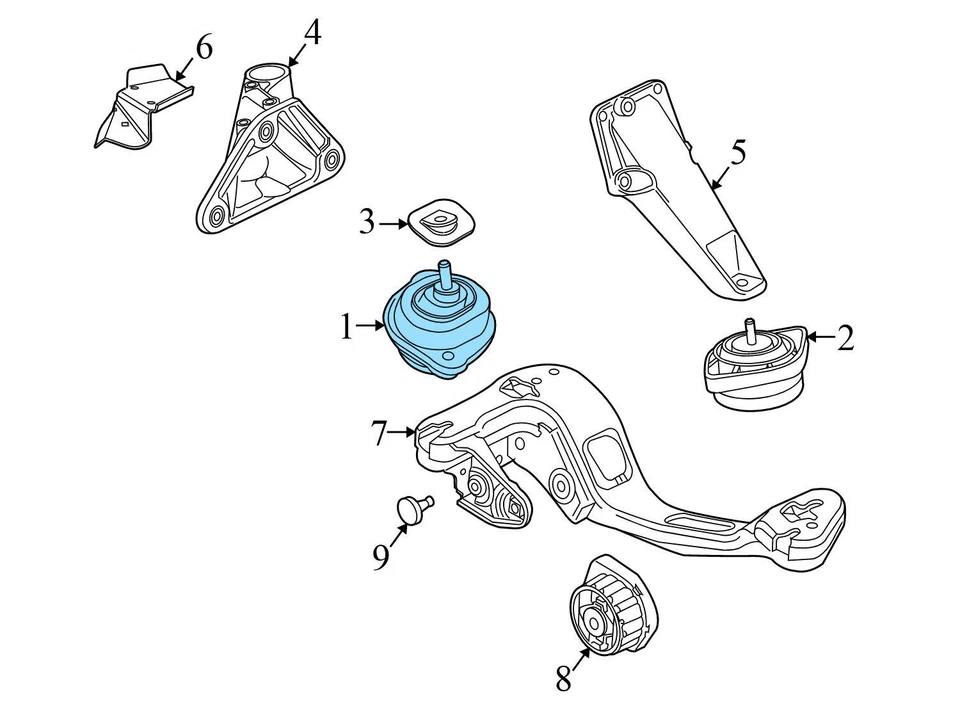 6
4
5
3
1
2
7
9
8