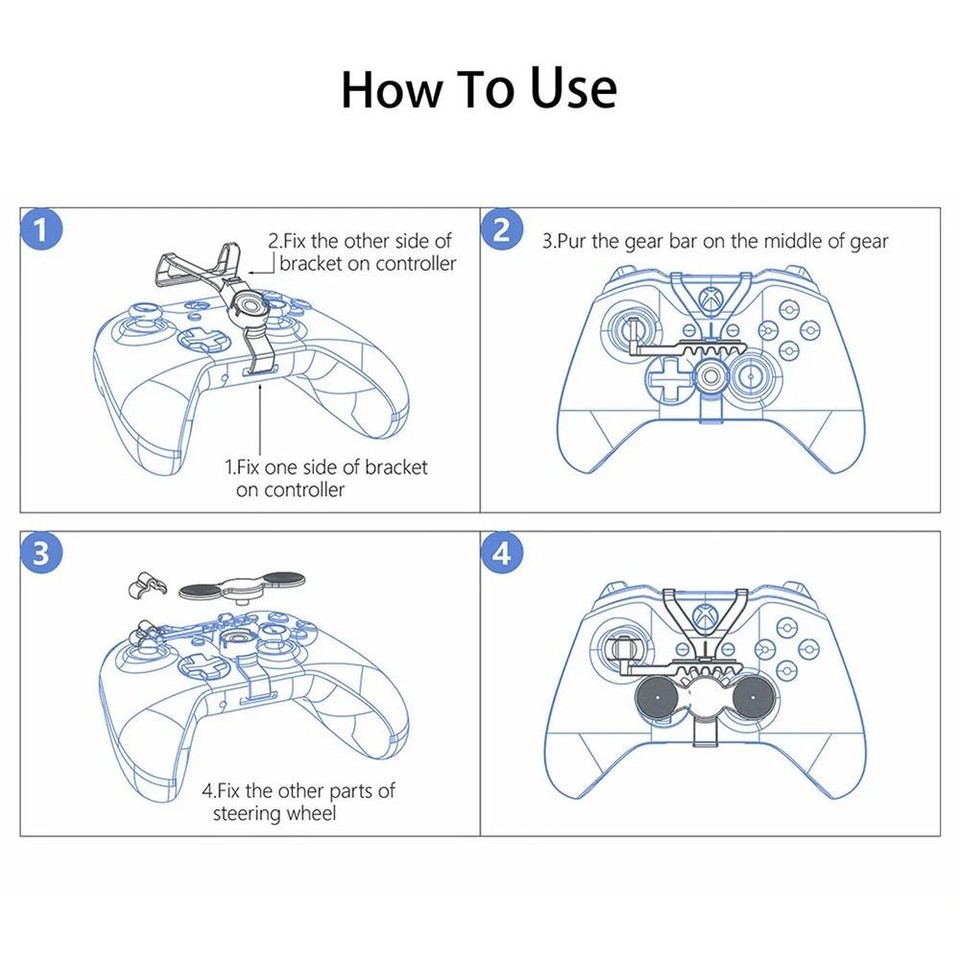 How To Use

1

2.Fix the other side of bracket on controller

1.Fix one side of bracket on controller

2

3.Pur the gear bar on the middle of gear

3

4.Fix the other parts of steering wheel

4