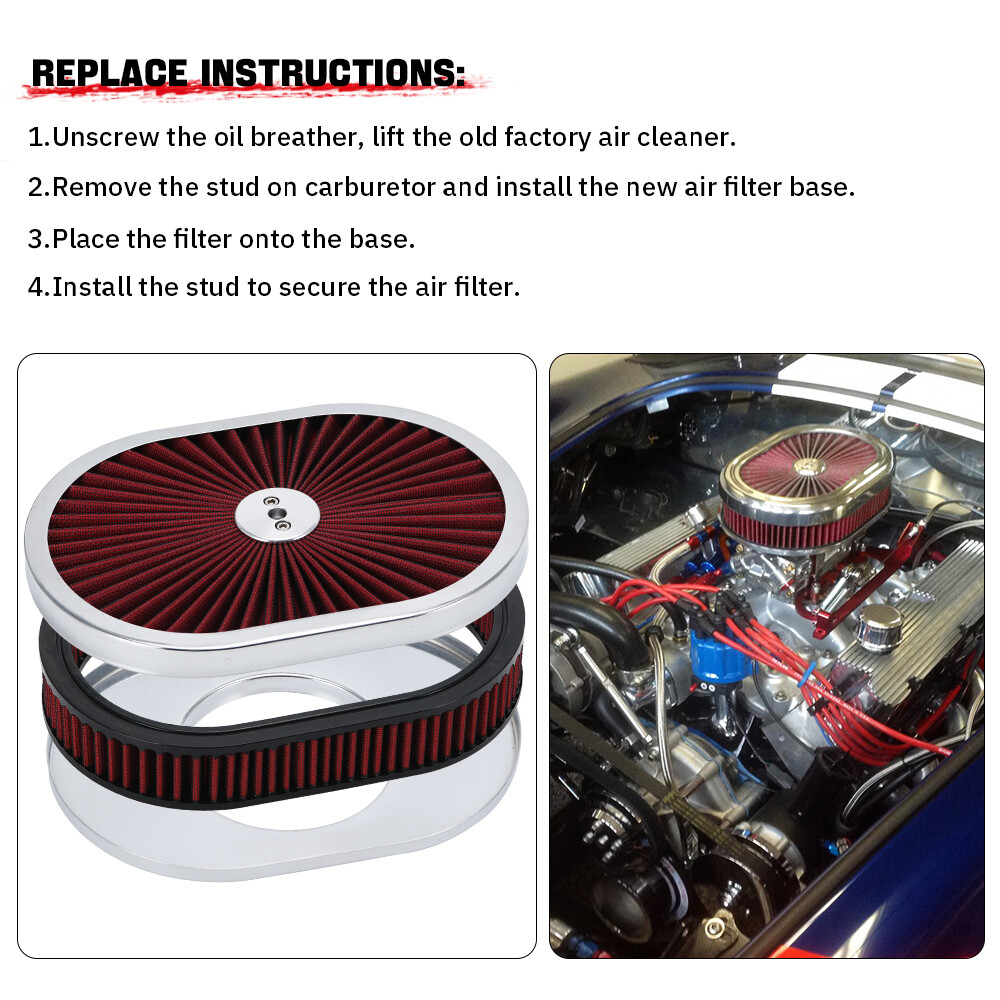 REPLACE INSTRUCTIONS:

1.Unscrew the oil breather, lift the old factory air cleaner.

2.Remove the stud on carburetor and install the new air filter base.

3.Place the filter onto the base.

4.Install the stud to secure the air filter.