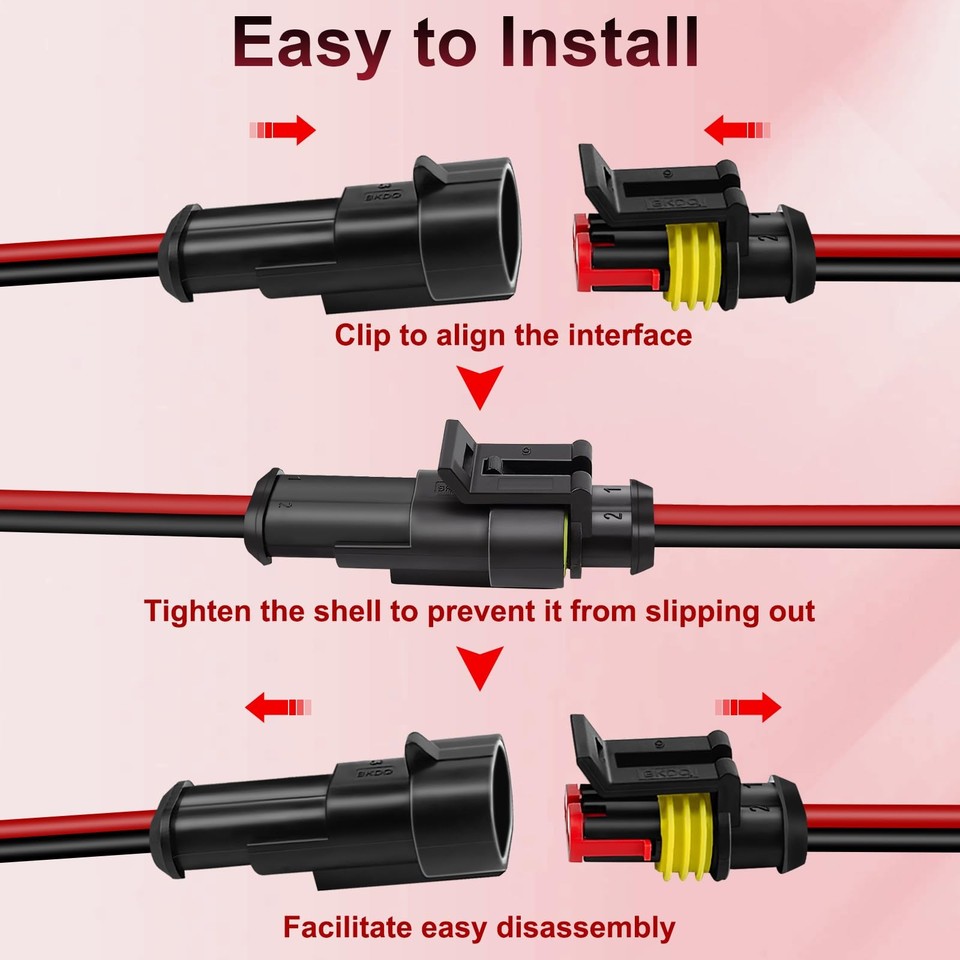 Easy to Install

Clip to align the interface

1
2

Tighten the shell to prevent it from slipping out

Facilitate easy disassembly