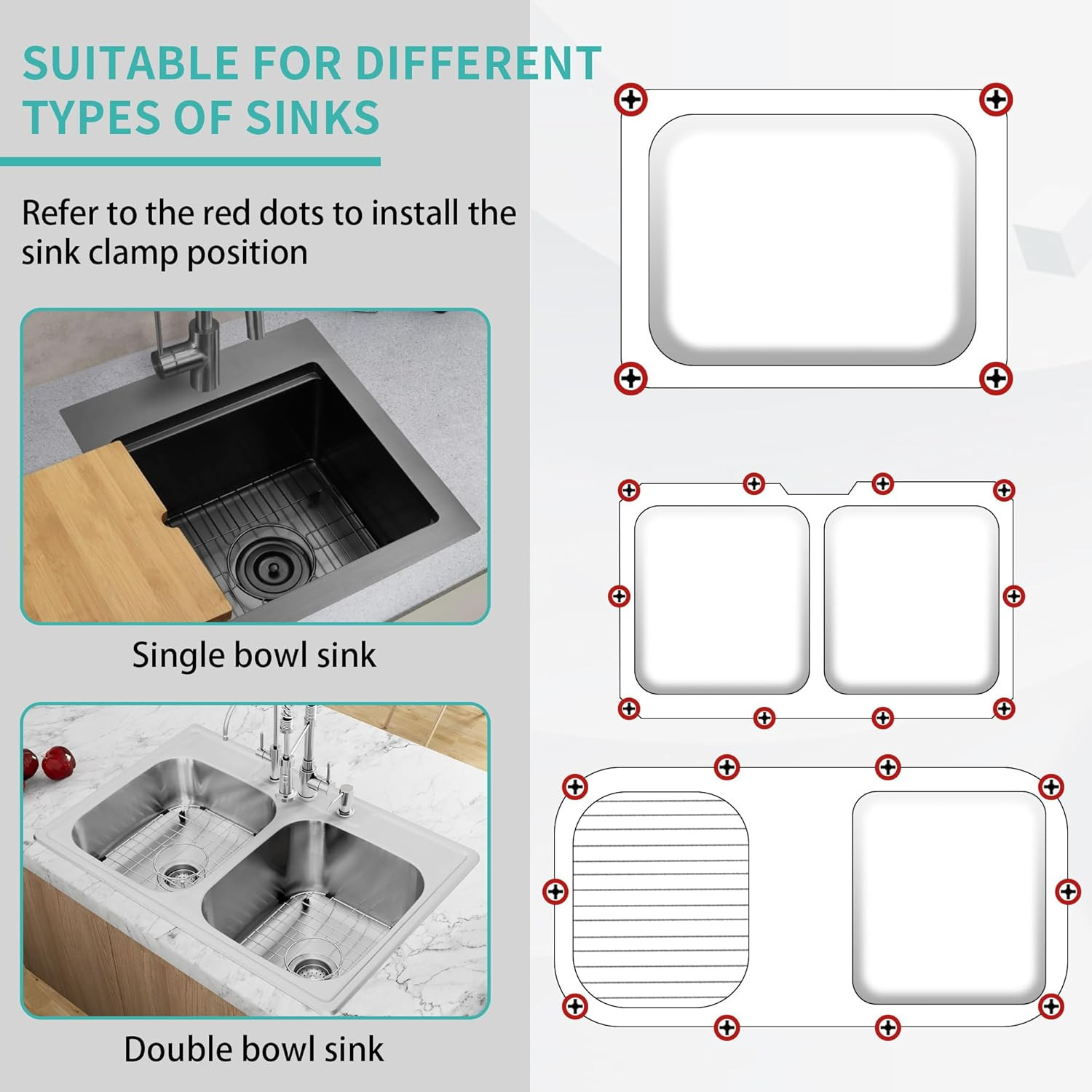 SUITABLE FOR DIFFERENT TYPES OF SINKS

Refer to the red dots to install the sink clamp position

Single bowl sink

Double bowl sink