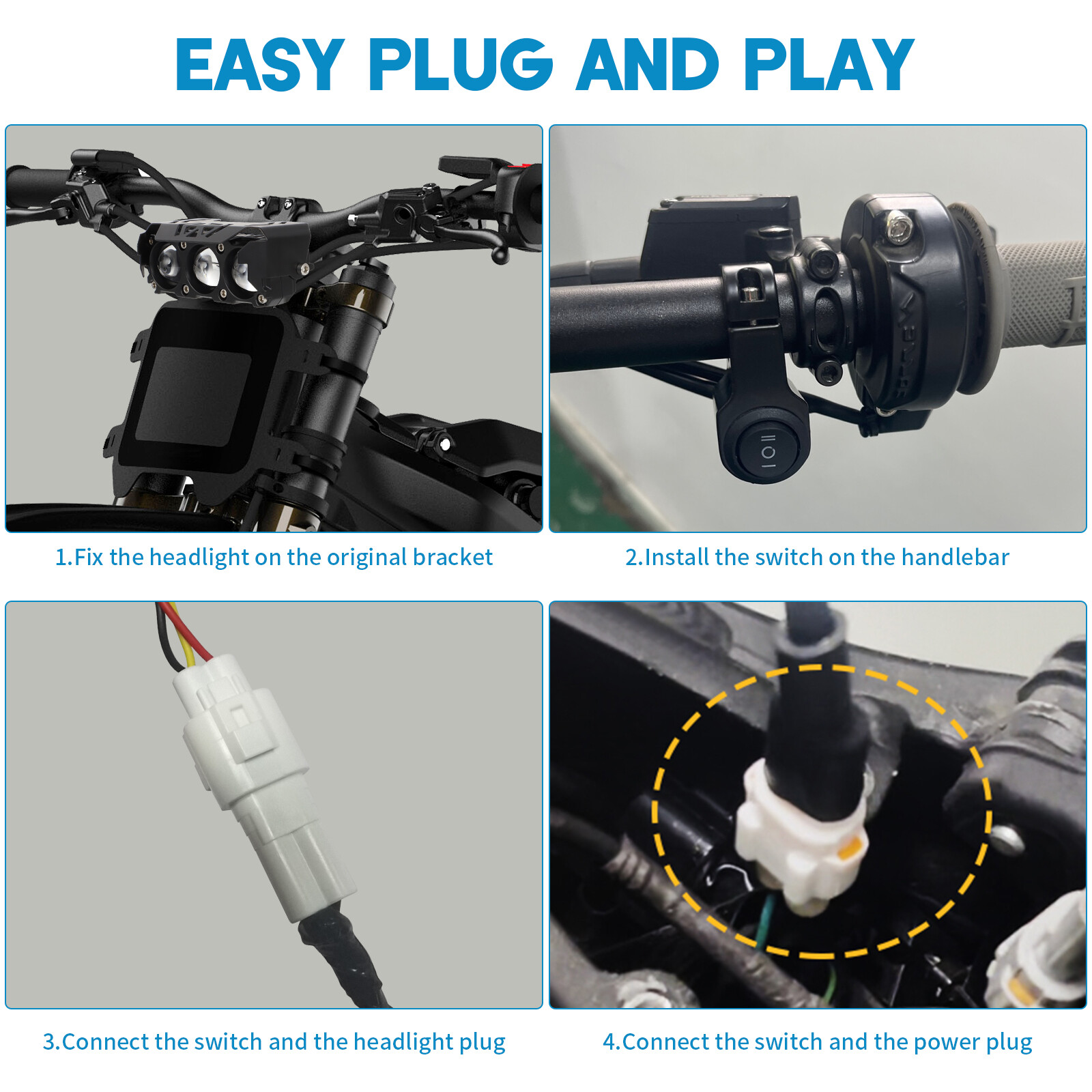 EASY PLUG AND PLAY

1.Fix the headlight on the original bracket

2.Install the switch on the handlebar

3.Connect the switch and the headlight plug

4.Connect the switch and the power plug