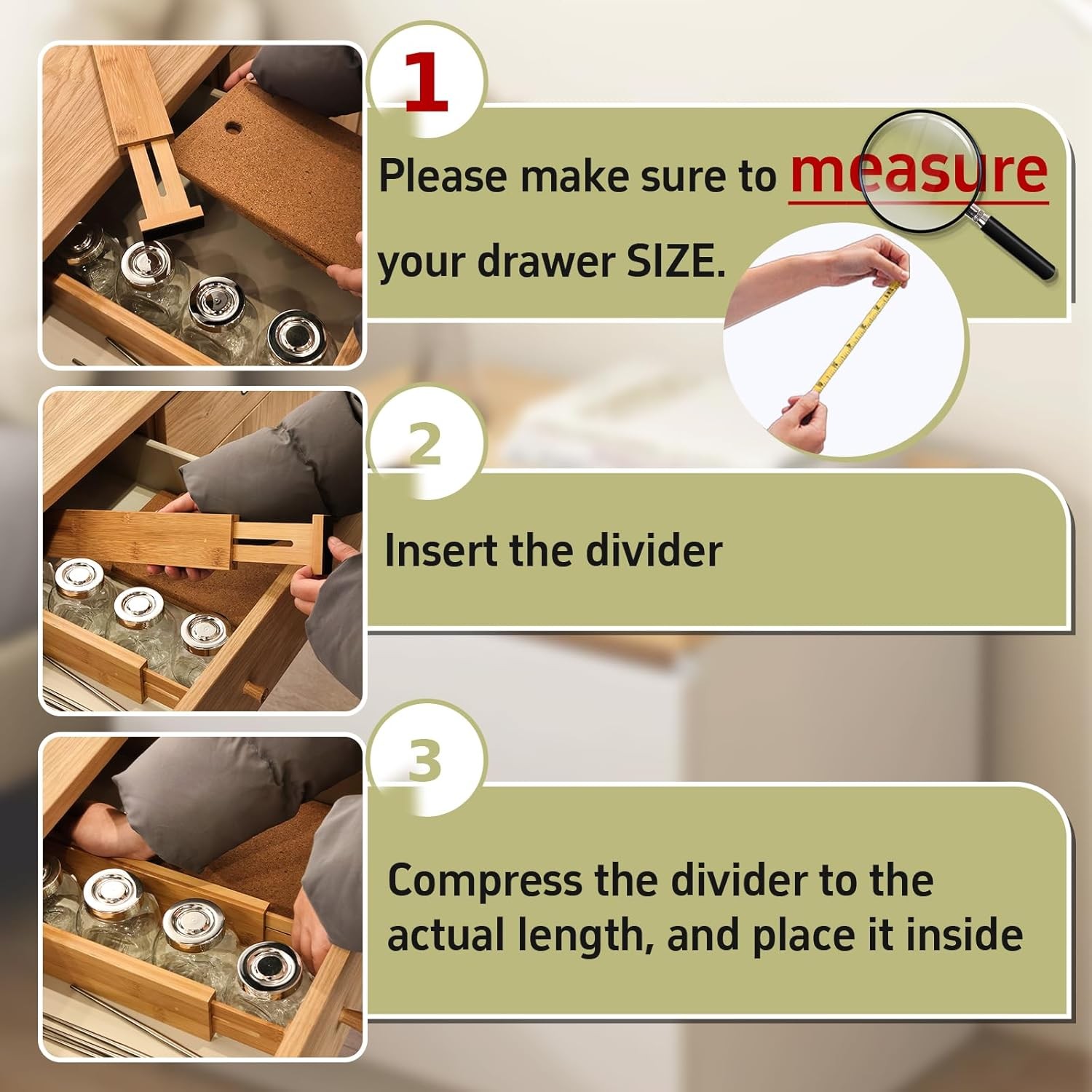 1

Please make sure to measure your drawer SIZE.

2

Insert the divider

3

Compress the divider to the actual length, and place it inside