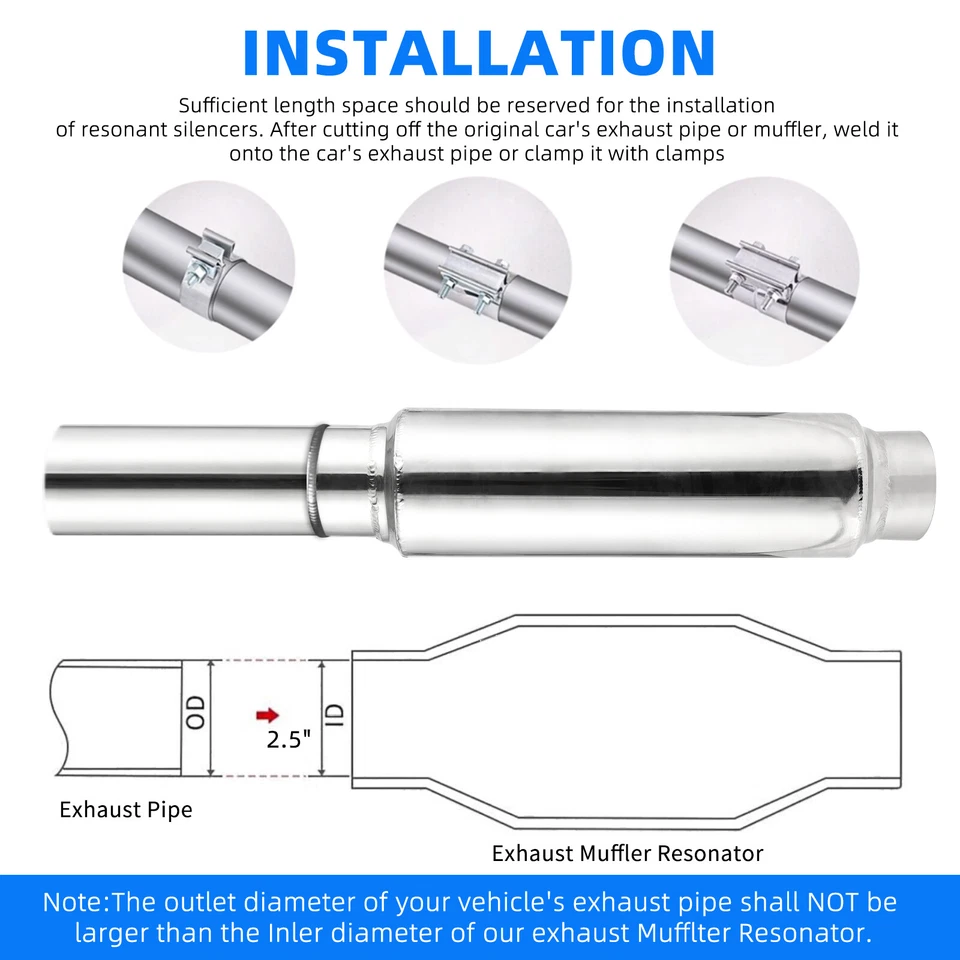 INSTALLATION

Sufficient length space should be reserved for the installation of resonant silencers. After cutting off the original car's exhaust pipe or muffler, weld it onto the car's exhaust pipe or clamp it with clamps

OD

2.5"

ID

Exhaust Pipe

Exhaust Muffler Resonator

Note:The outlet diameter of your vehicle's exhaust pipe shall NOT be larger than the Inler diameter of our exhaust Mufflter Resonator.