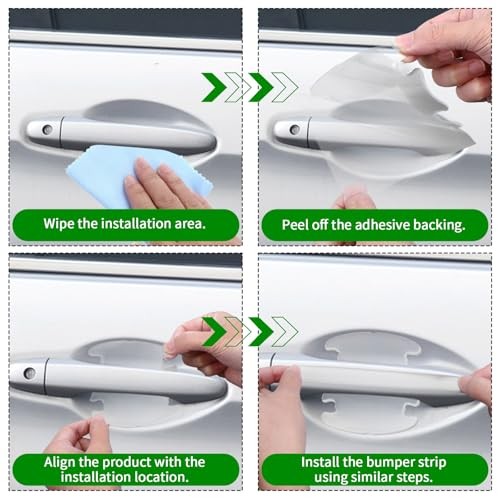 Wipe the installation area.

Peel off the adhesive backing.

Align the product with the installation location.

Install the bumper strip using similar steps.