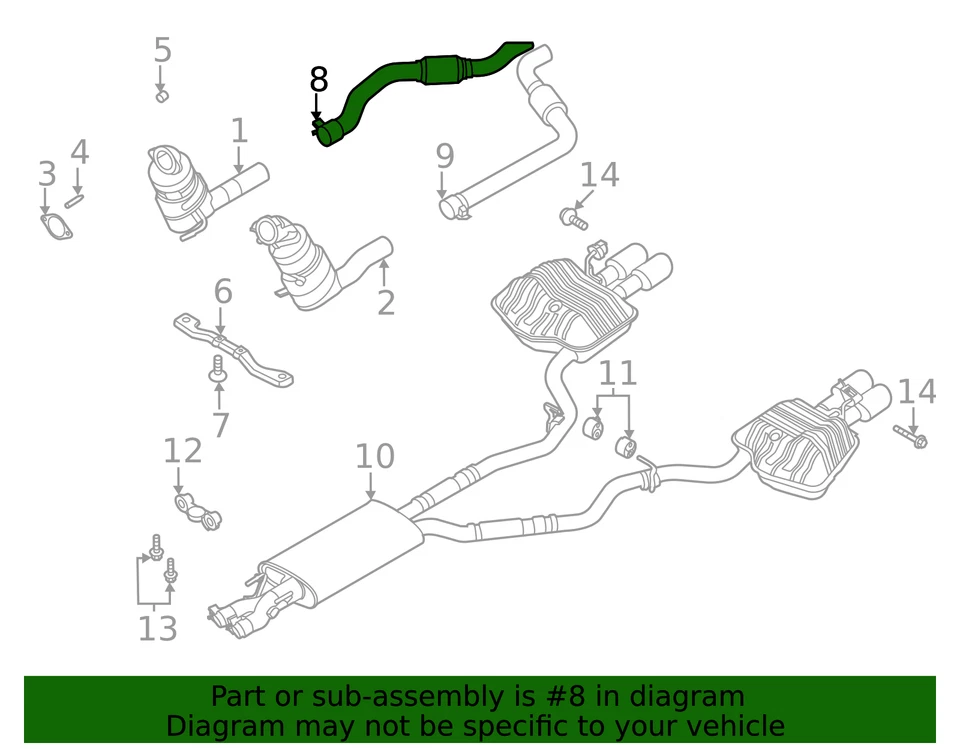 5
8
1
4
3
9
14
2
6
11
7
14
12
10
13

Part or sub-assembly is #8 in diagram
Diagram may not be specific to your vehicle