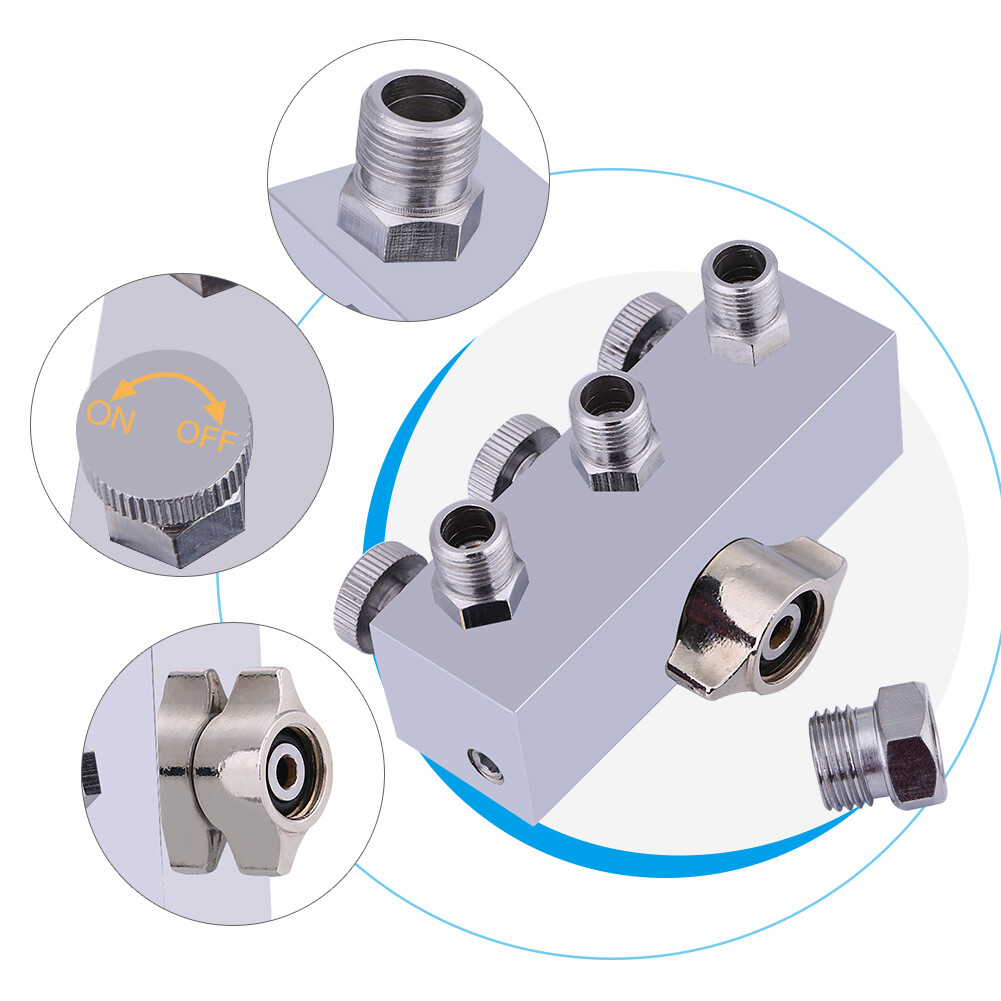 ON OFF