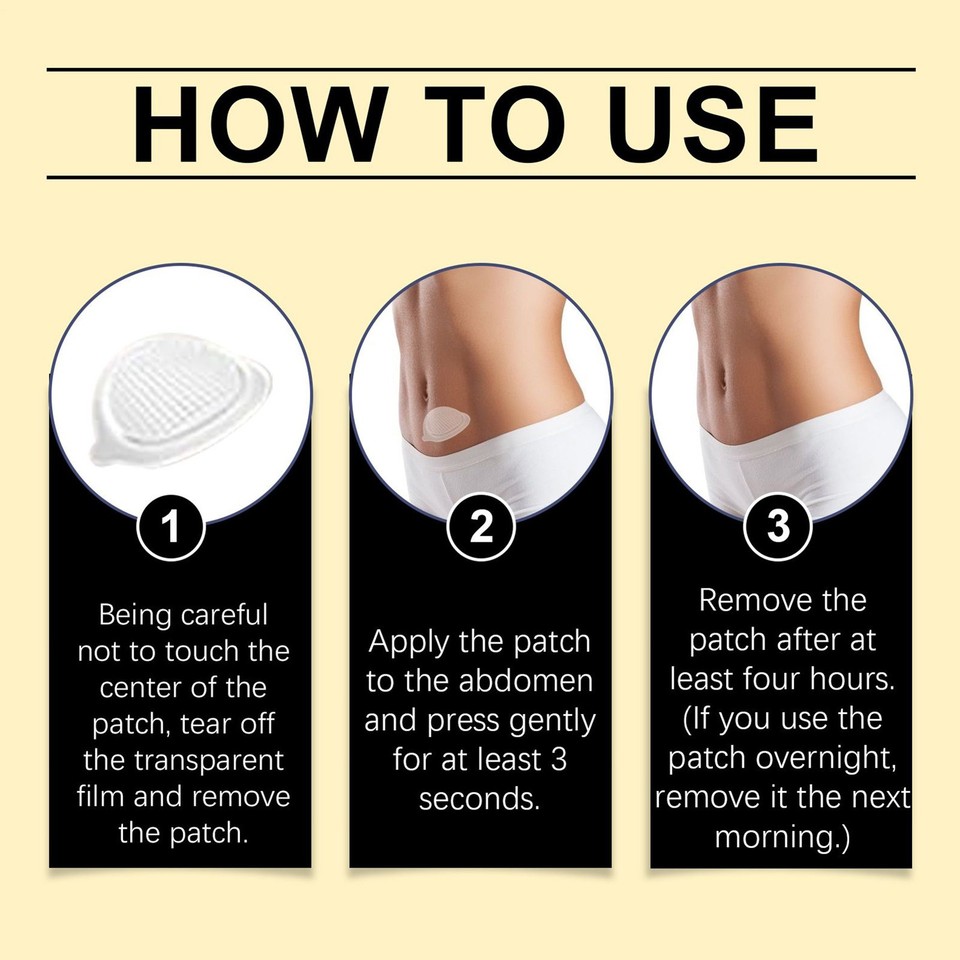 HOW TO USE

1

Being careful not to touch the center of the patch, tear off the transparent film and remove the patch.

2

Apply the patch to the abdomen and press gently for at least 3 seconds.

3

Remove the patch after at least four hours. (If you use the patch overnight, remove it the next morning.)