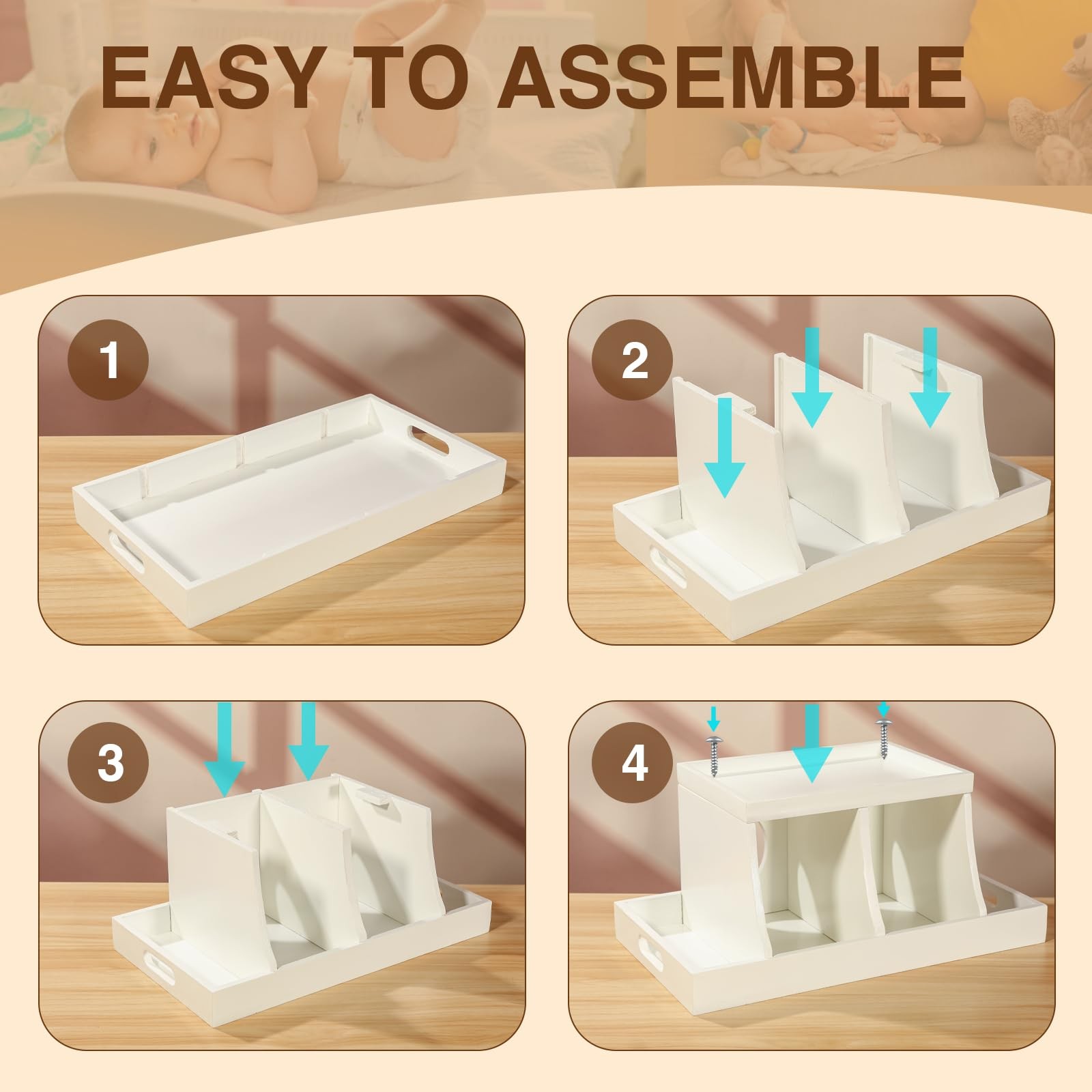 EASY TO ASSEMBLE

1

2

3

4