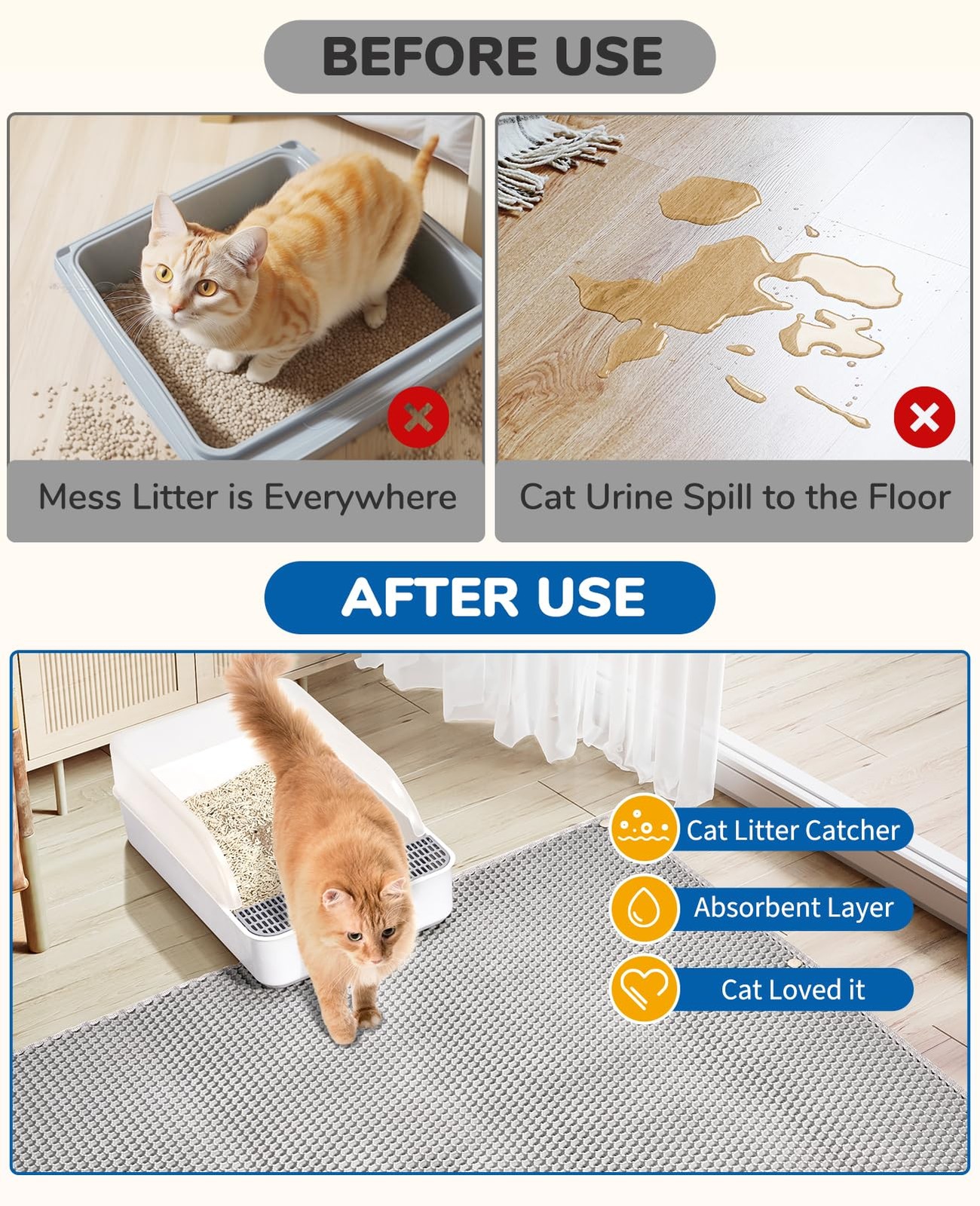 BEFORE USE

Mess Litter is Everywhere

Cat Urine Spill to the Floor

AFTER USE

Cat Litter Catcher

Absorbent Layer

Cat Loved it