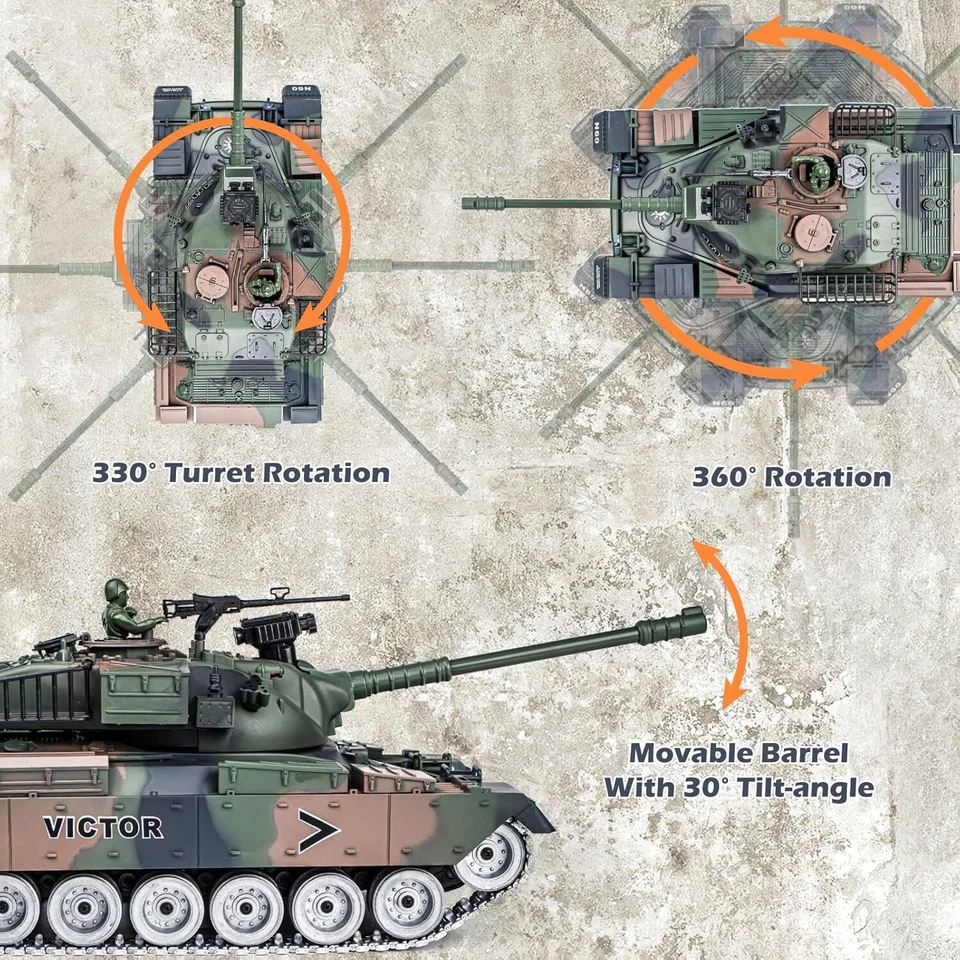 N60

N60

330° Turret Rotation

360° Rotation

Movable Barrel
With 30° Tilt-angle

VICTOR