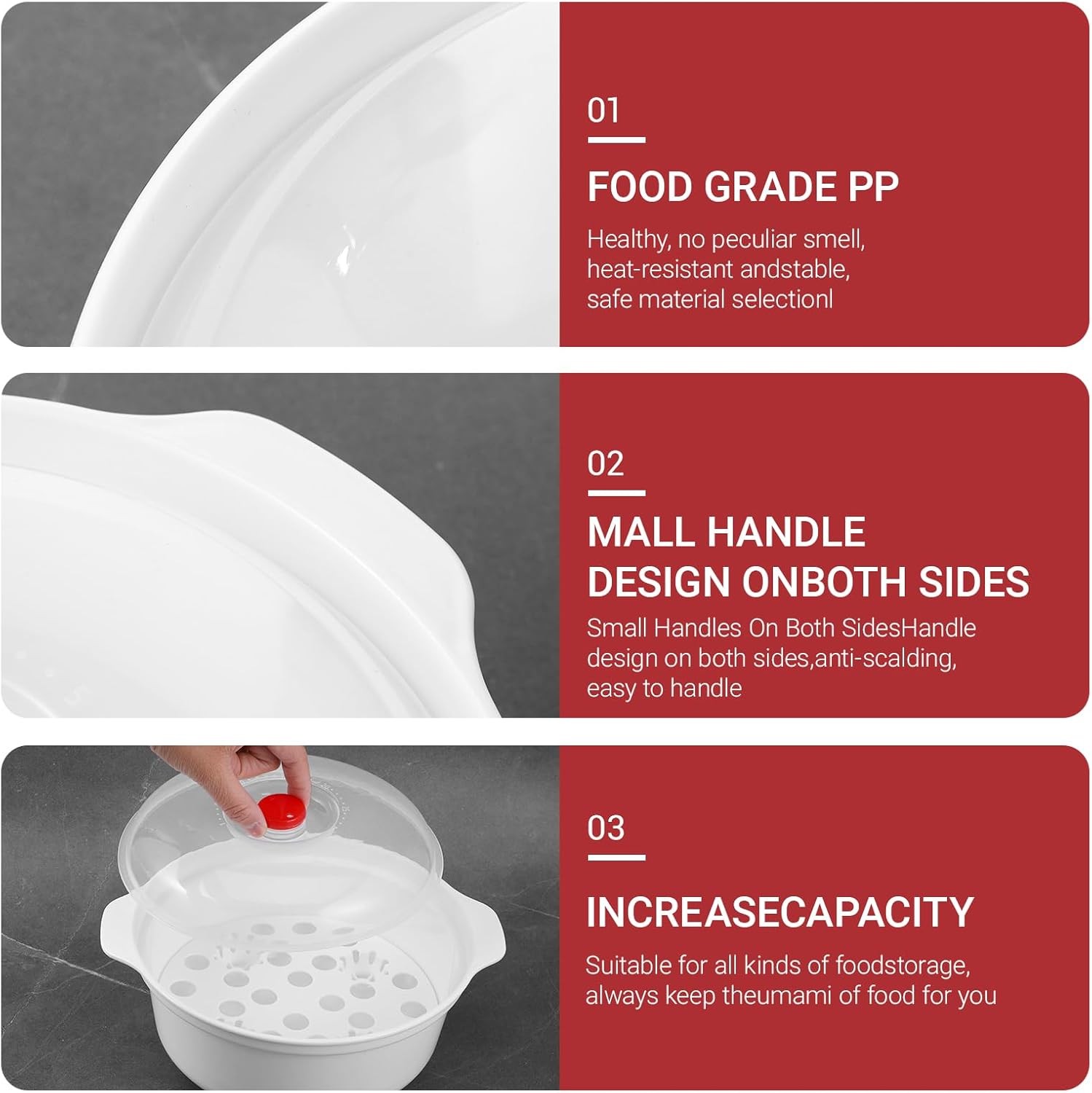 01

FOOD GRADE PP

Healthy, no peculiar smell, heat-resistant andstable, safe material selectionl

02

MALL HANDLE DESIGN ONBOTH SIDES

Small Handles On Both SidesHandle design on both sides,anti-scalding, easy to handle

03

INCREASECAPACITY

Suitable for all kinds of foodstorage, always keep theumami of food for you