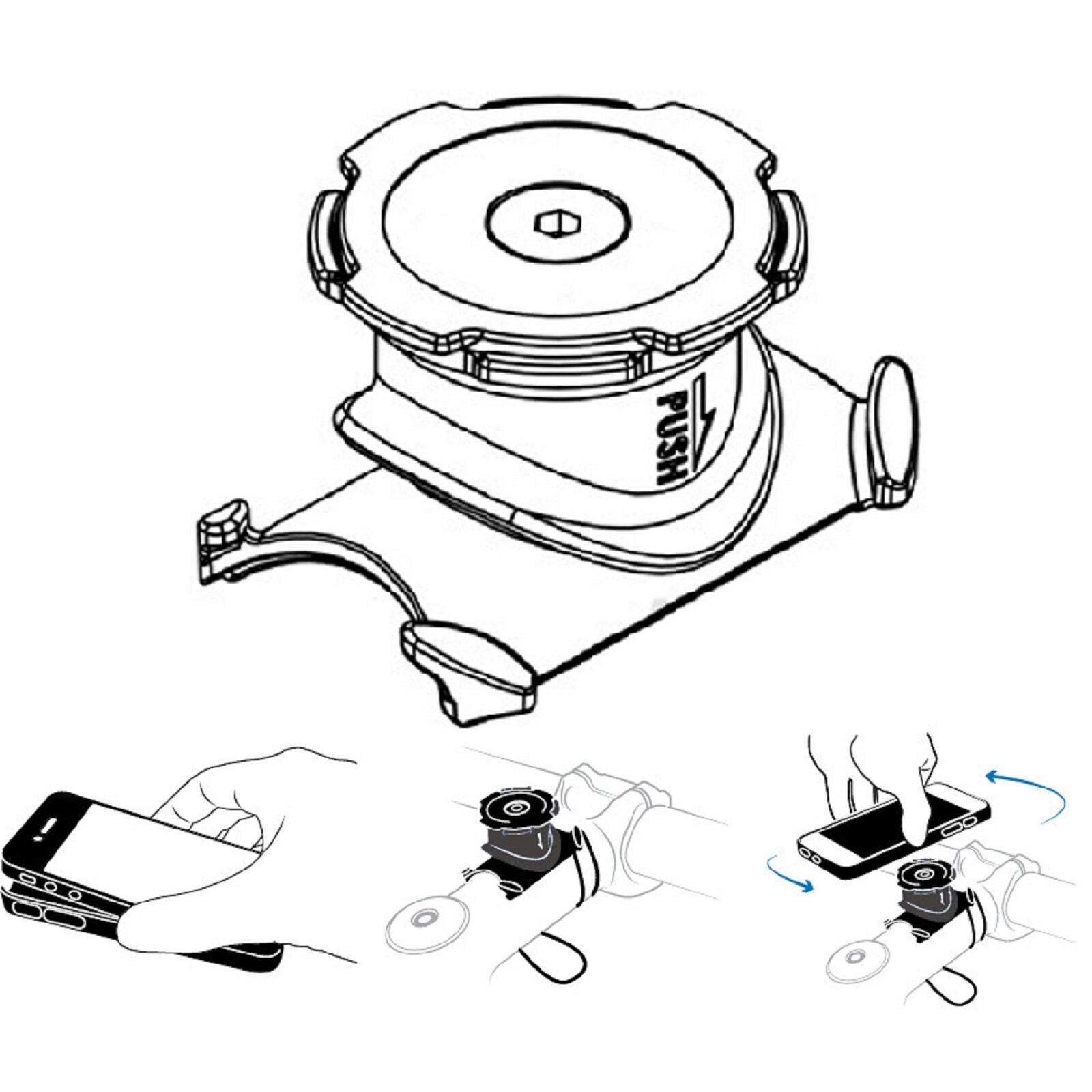 PUSH