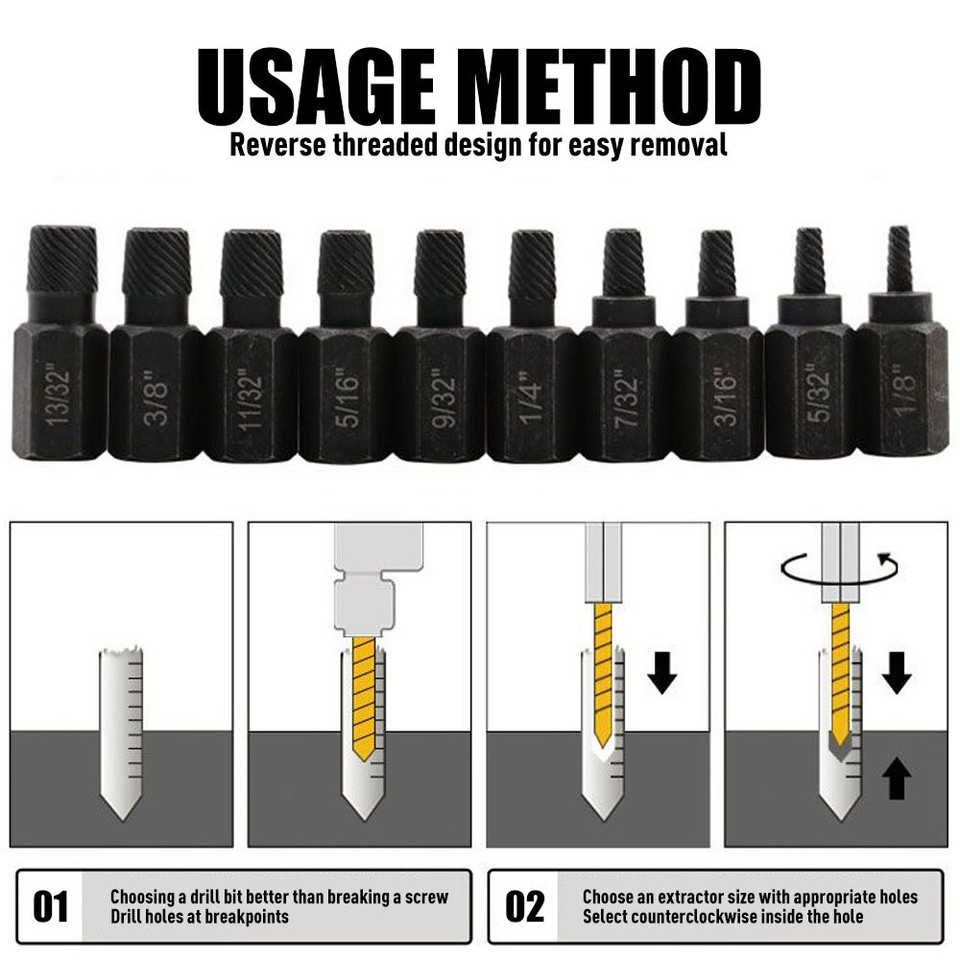 USAGE METHOD
Reverse threaded design for easy removal

13/32"
3/8"
11/32"
5/16"
9/32"
1/4"
7/32"
3/16"
5/32"
1/8"

01
Choosing a drill bit better than breaking a screw
Drill holes at breakpoints

02
Choose an extractor size with appropriate holes
Select counterclockwise inside the hole