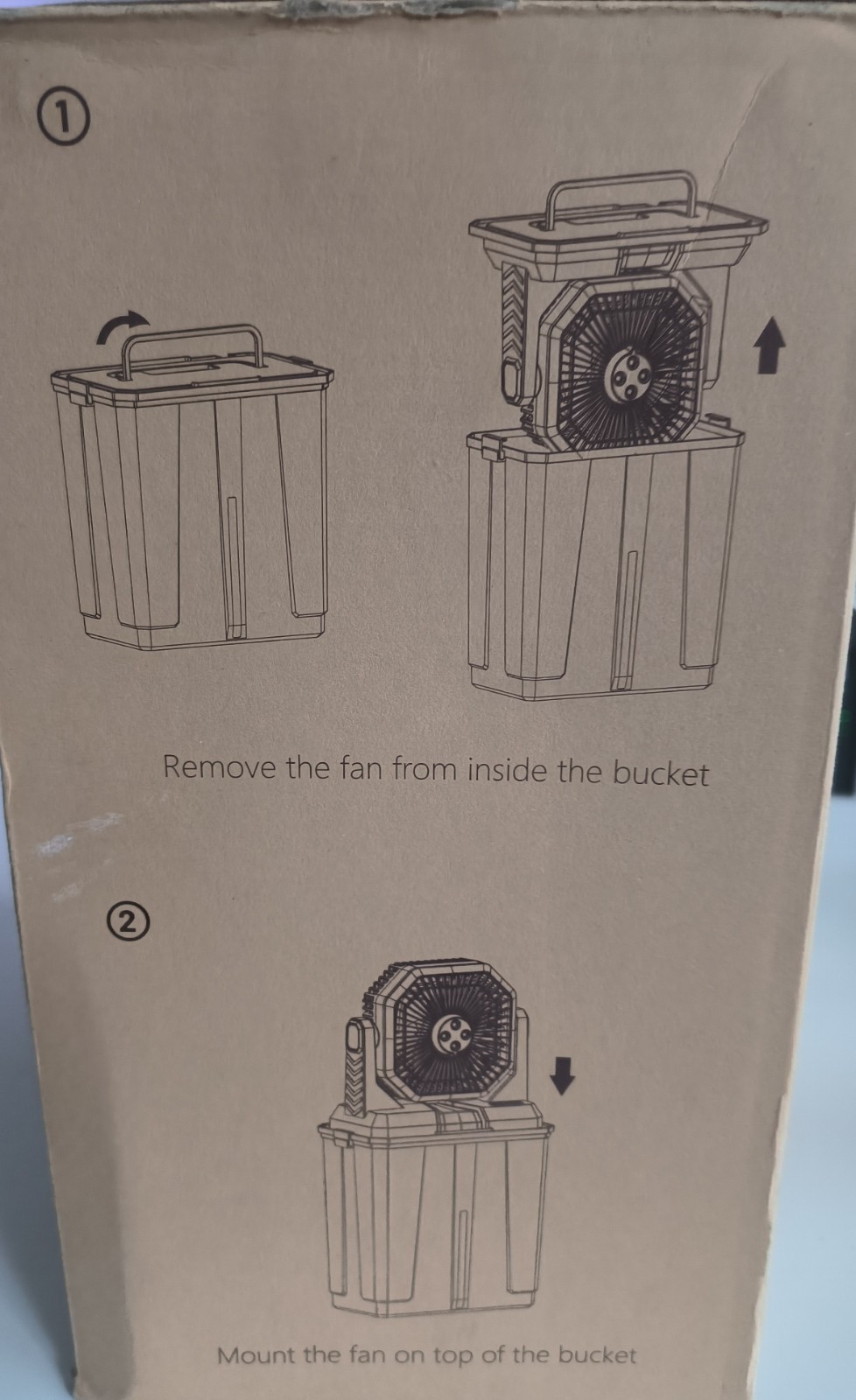 ①

Remove the fan from inside the bucket

②

Mount the fan on top of the bucket