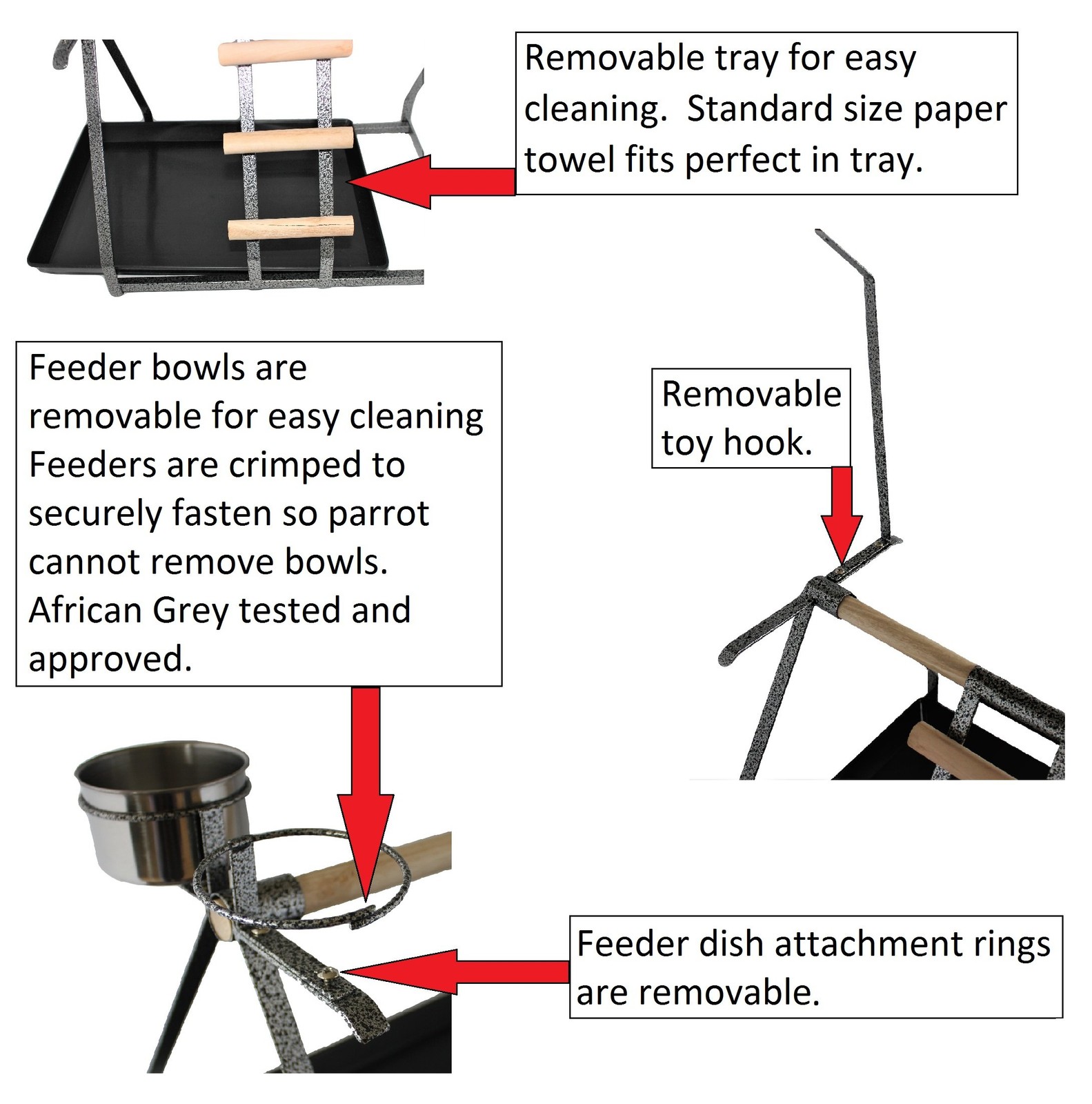 Removable tray for easy cleaning.  Standard size paper towel fits perfect in tray.

Feeder bowls are removable for easy cleaning Feeders are crimped to securely fasten so parrot cannot remove bowls. African Grey tested and approved.

Removable toy hook.

Feeder dish attachment rings are removable.