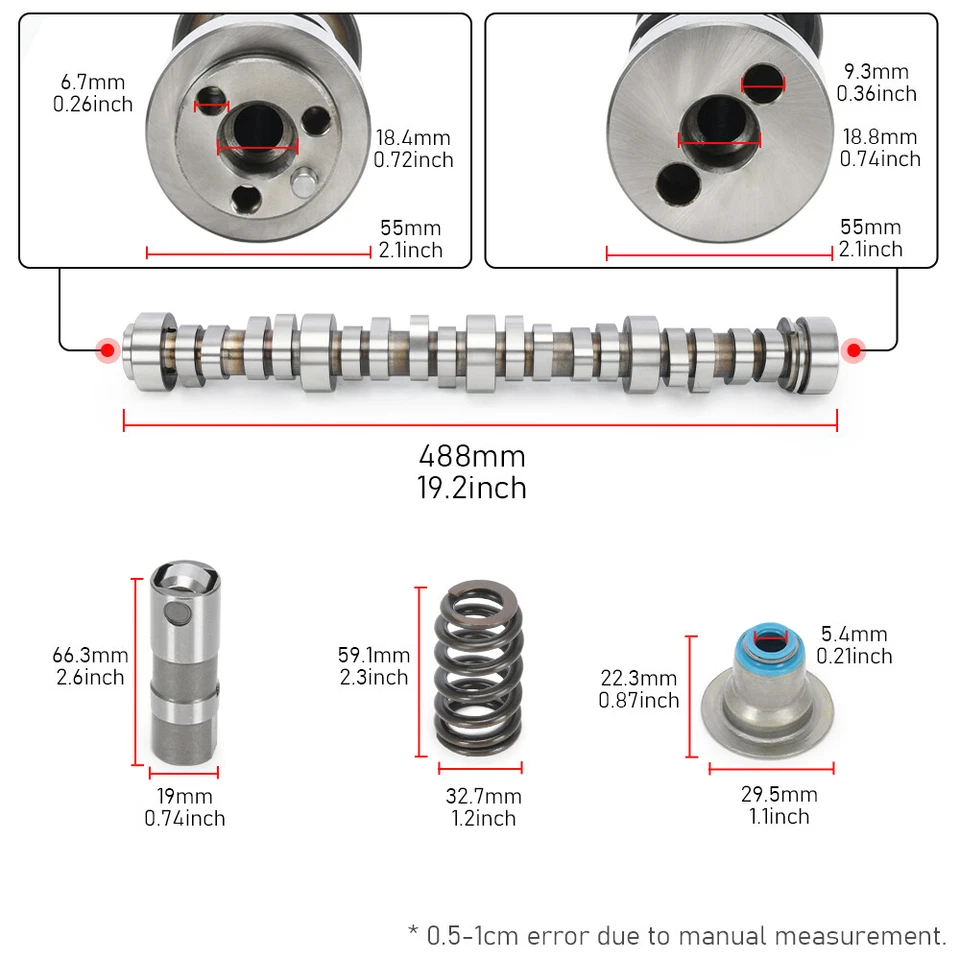 6.7mm
0.26inch

18.4mm
0.72inch

55mm
2.1inch

9.3mm
0.36inch

18.8mm
0.74inch

55mm
2.1inch

488mm
19.2inch

66.3mm
2.6inch

19mm
0.74inch

59.1mm
2.3inch

32.7mm
1.2inch

5.4mm
0.21inch

22.3mm
0.87inch

29.5mm
1.1inch

* 0.5-1cm error due to manual measurement.