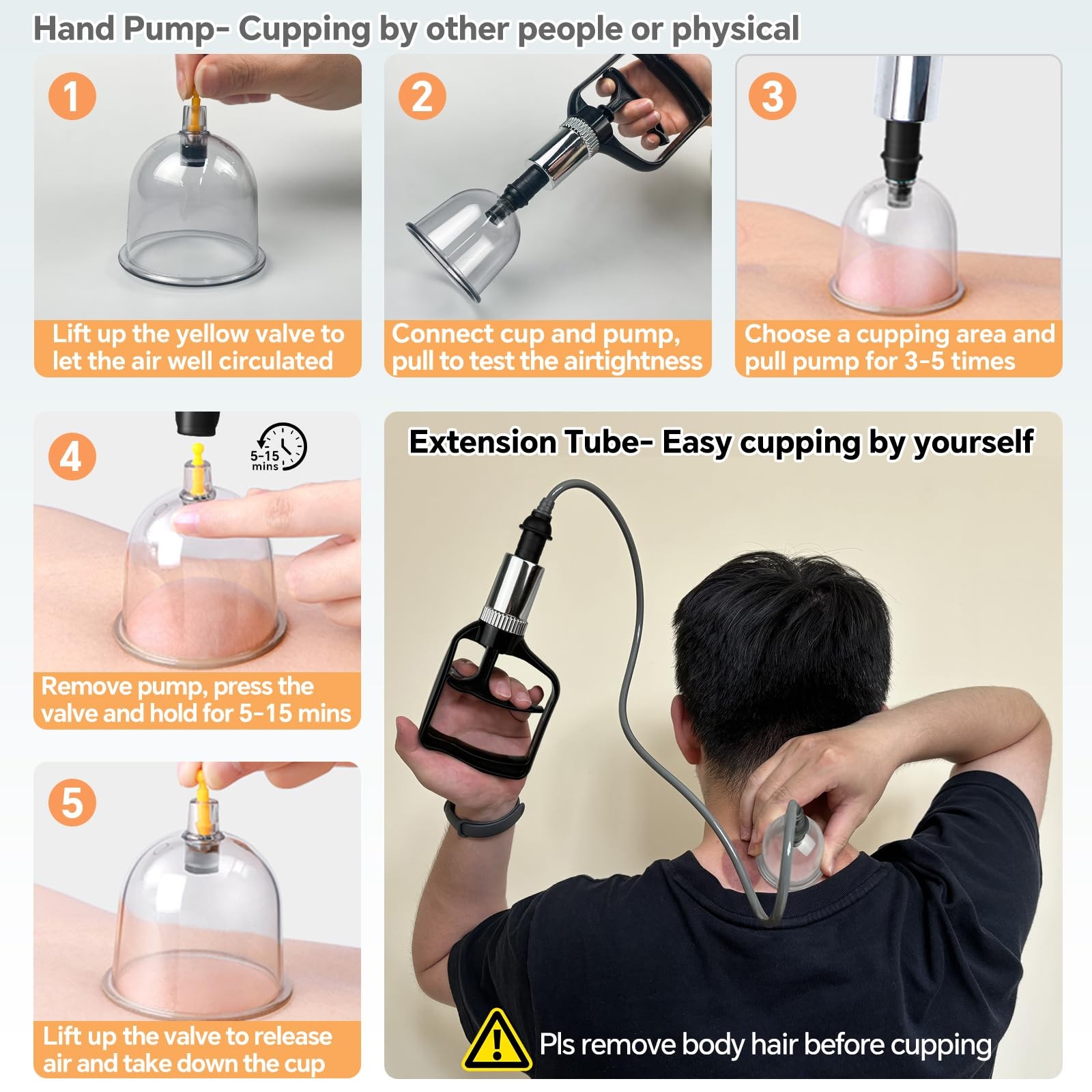 Hand Pump- Cupping by other people or physical

1

Lift up the yellow valve to let the air well circulated

2

Connect cup and pump, pull to test the airtightness

3

Choose a cupping area and pull pump for 3-5 times

4

5-15 mins

Remove pump, press the valve and hold for 5-15 mins

5

Lift up the valve to release air and take down the cup

Extension Tube- Easy cupping by yourself

Pls remove body hair before cupping