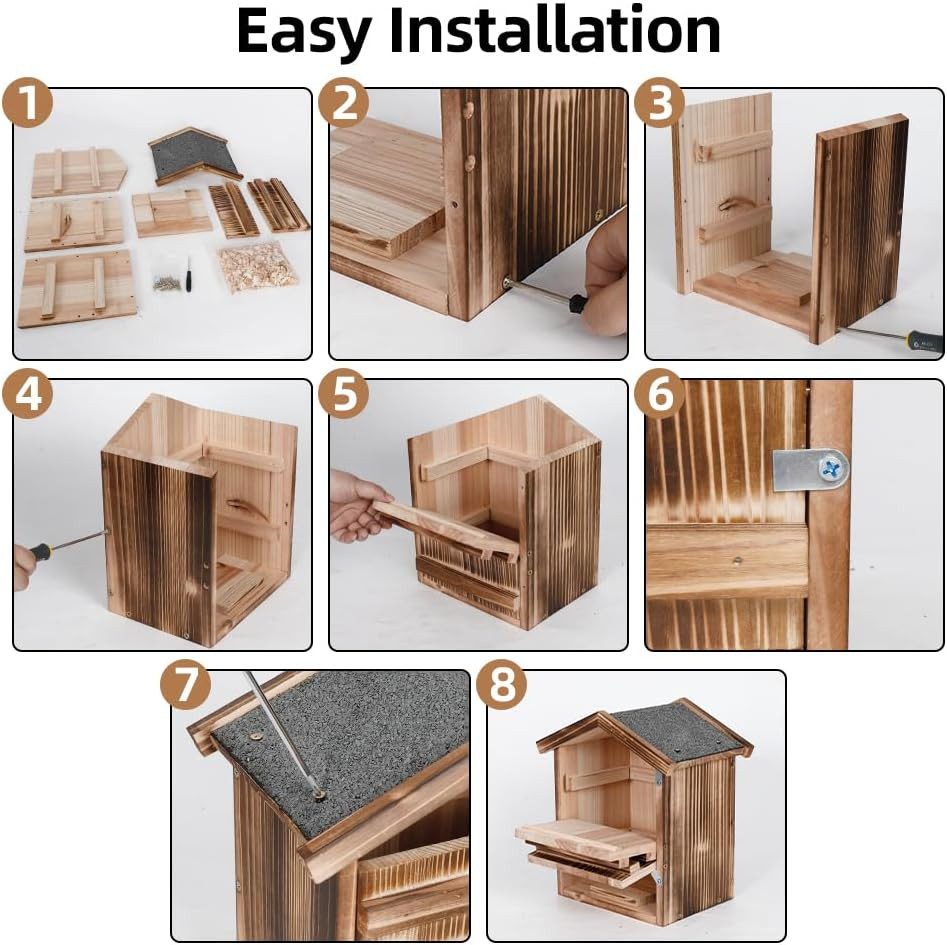 Easy Installation

1

2

3

4

5

6

7

8