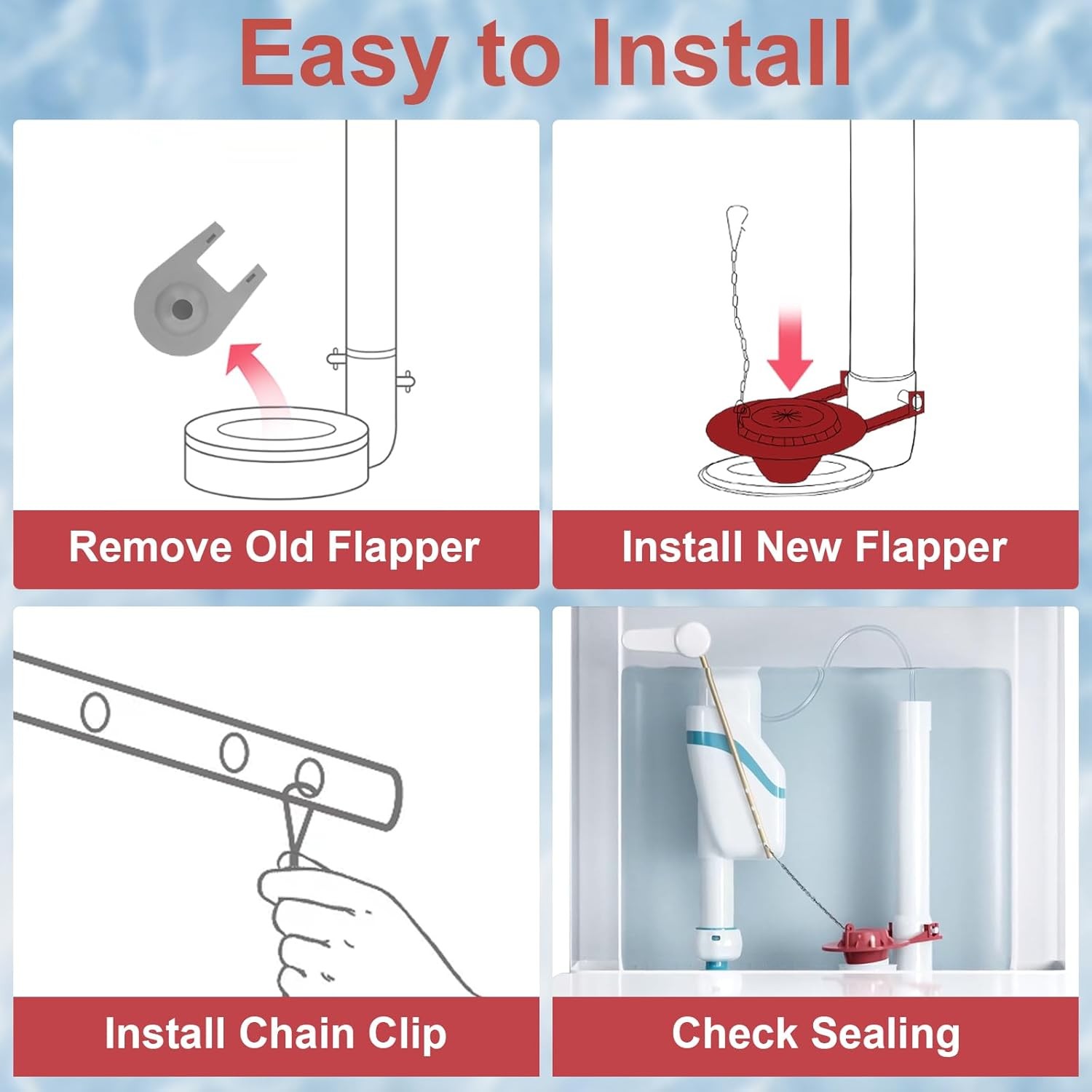 Easy to Install

Remove Old Flapper

Install New Flapper

Install Chain Clip

Check Sealing