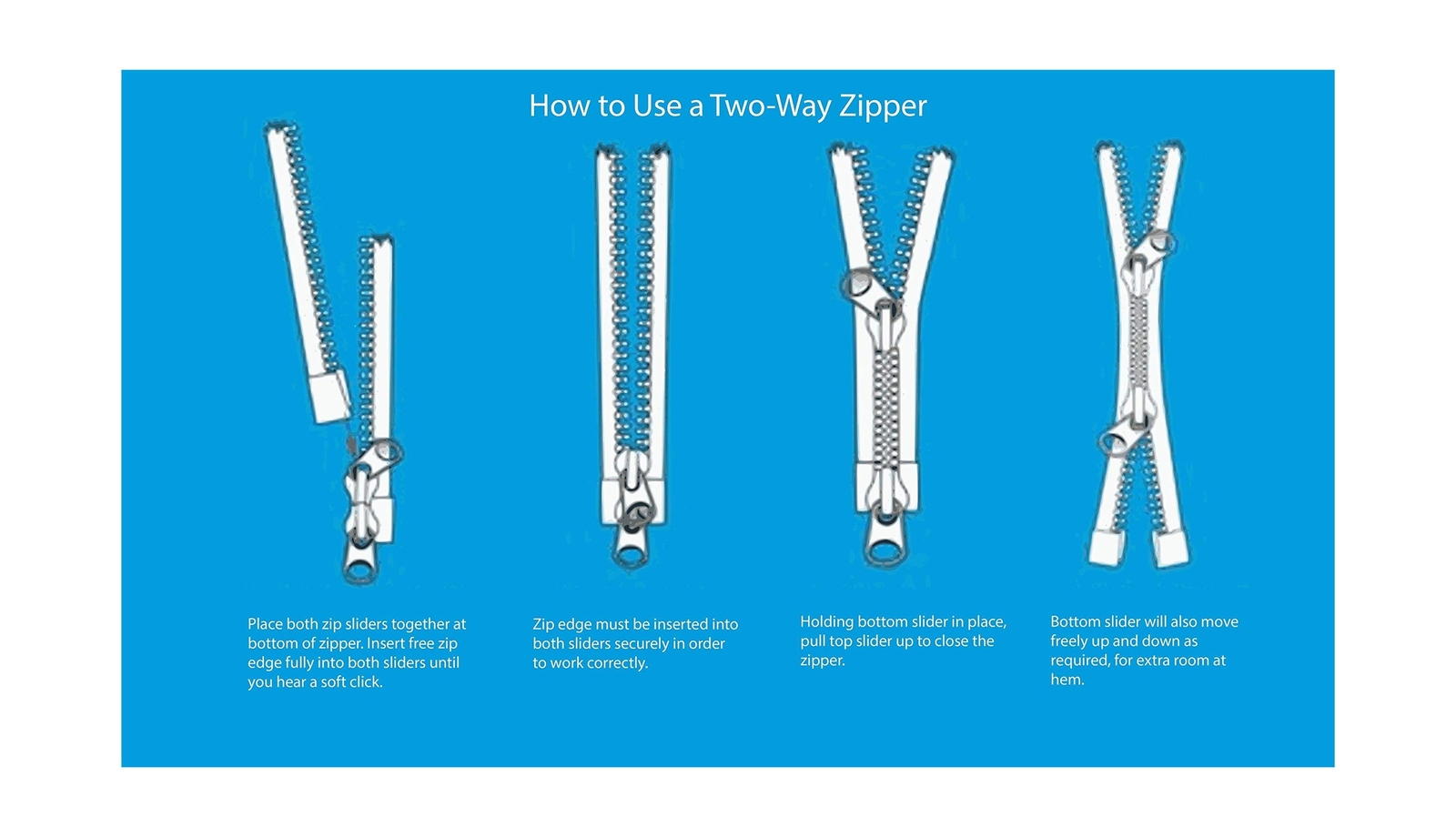 How to Use a Two-Way Zipper

Place both zip sliders together at bottom of zipper. Insert free zip edge fully into both sliders until you hear a soft click.

Zip edge must be inserted into both sliders securely in order to work correctly.

Holding bottom slider in place, pull top slider up to close the zipper.

Bottom slider will also move freely up and down as required, for extra room at hem.