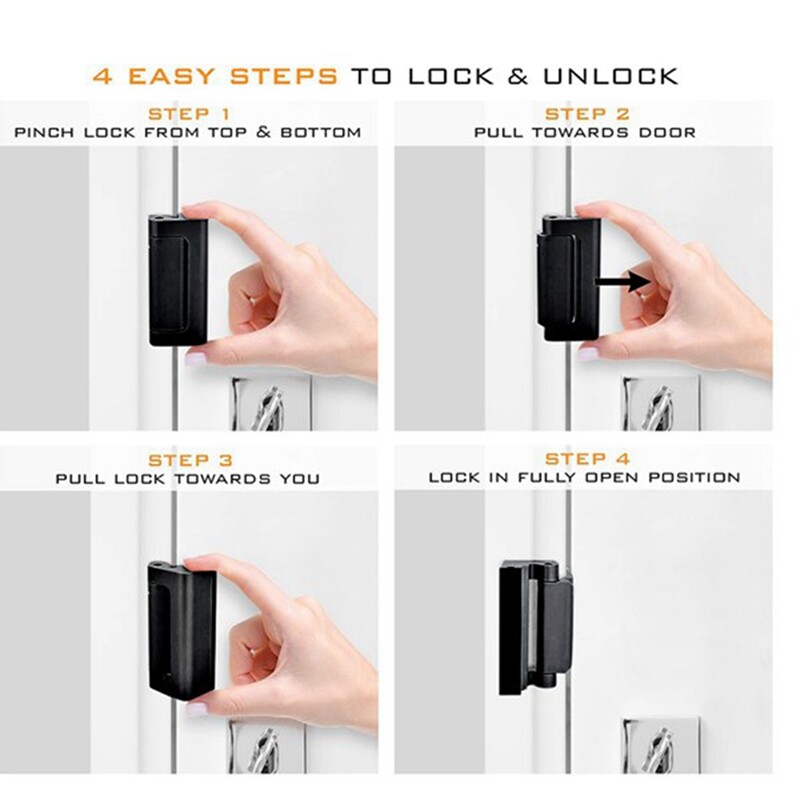 4 EASY STEPS TO LOCK & UNLOCK

STEP 1
PINCH LOCK FROM TOP & BOTTOM

STEP 2
PULL TOWARDS DOOR

STEP 3
PULL LOCK TOWARDS YOU

STEP 4
LOCK IN FULLY OPEN POSITION