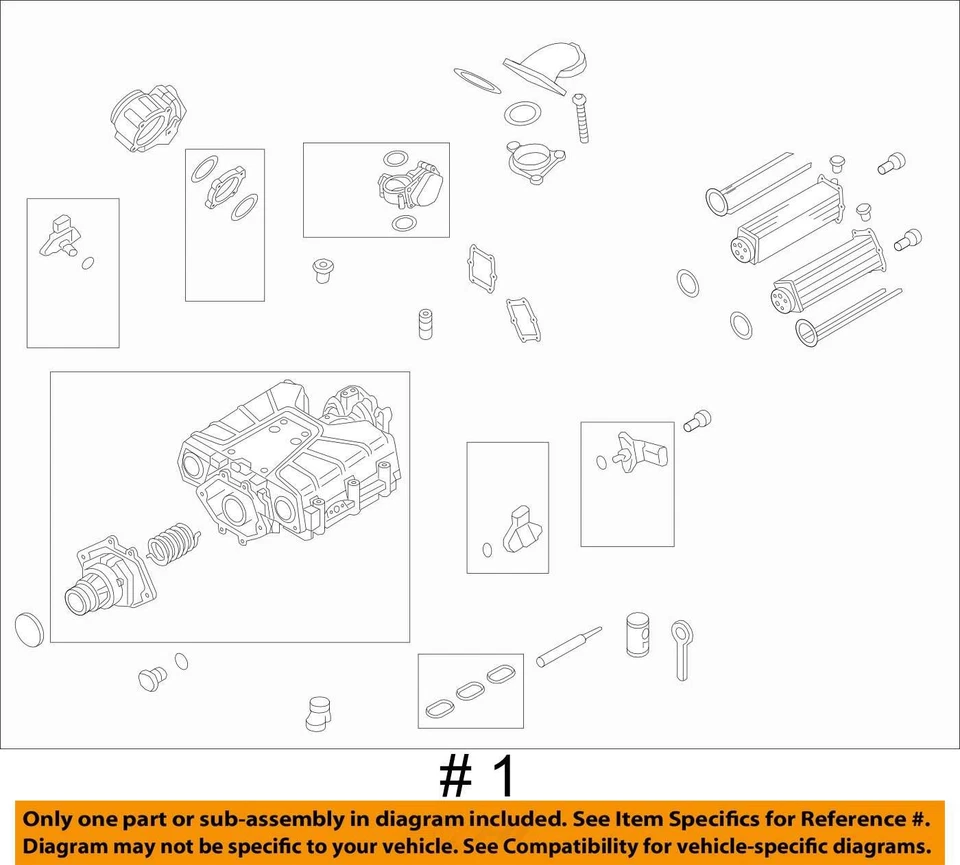 # 1

Only one part or sub-assembly in diagram included. See Item Specifics for Reference #. Diagram may not be specific to your vehicle. See Compatibility for vehicle-specific diagrams.