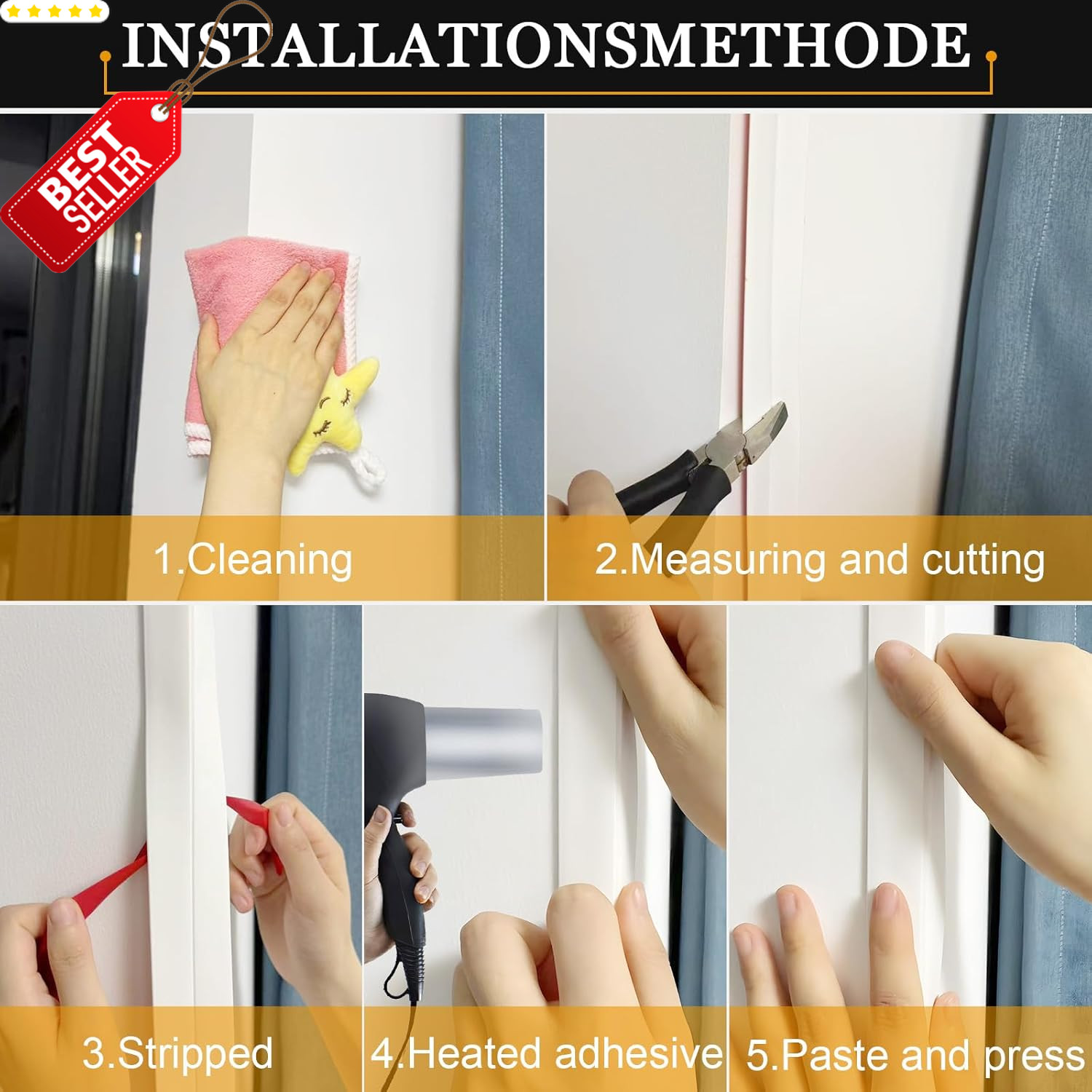 INSTALLATIONSMETHODE

BEST SELLER

1.Cleaning

2.Measuring and cutting

3.Stripped

4.Heated adhesive

5.Paste and press